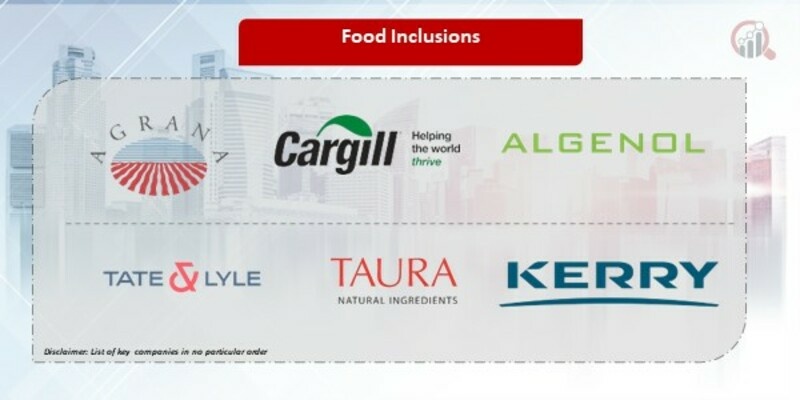 Food Inclusions

AGRANA

Cargill Helping the world thrive

ALGENOL

TATE & LYLE

TAURA NATURAL INGREDIENTS

KERRY

Disclaimer: List of key companies in no particular order