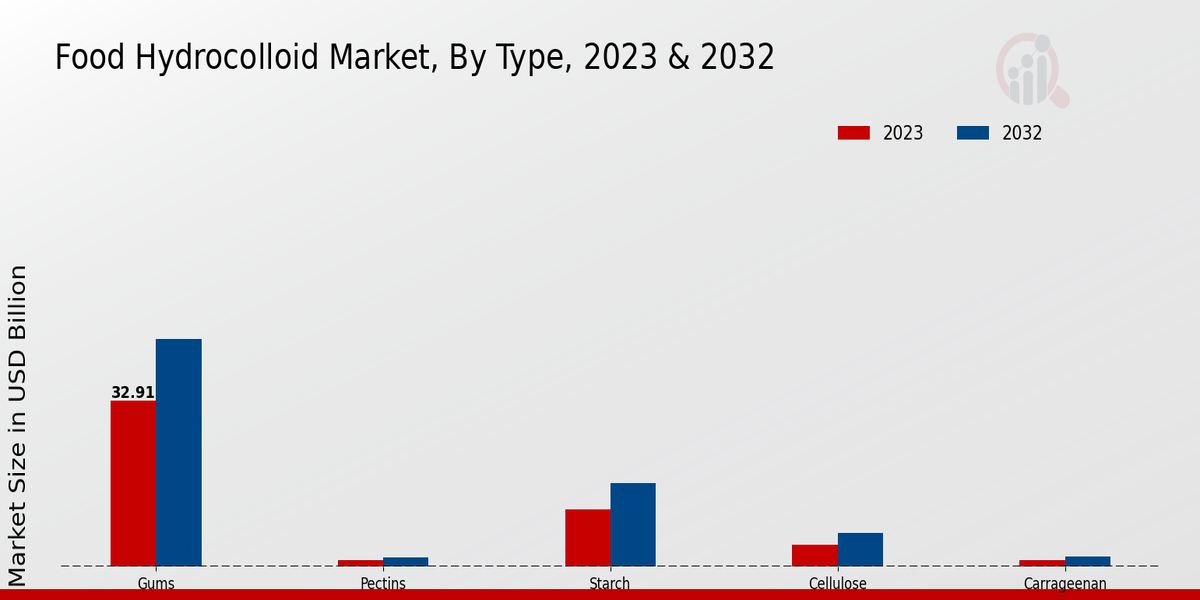 Food Hydrocolloid Market, By Type, 2023 & 2032

2023
2032

Market Size in USD Billion

32.91

Gums
Pectins
Starch
Cellulose
Carrageenan