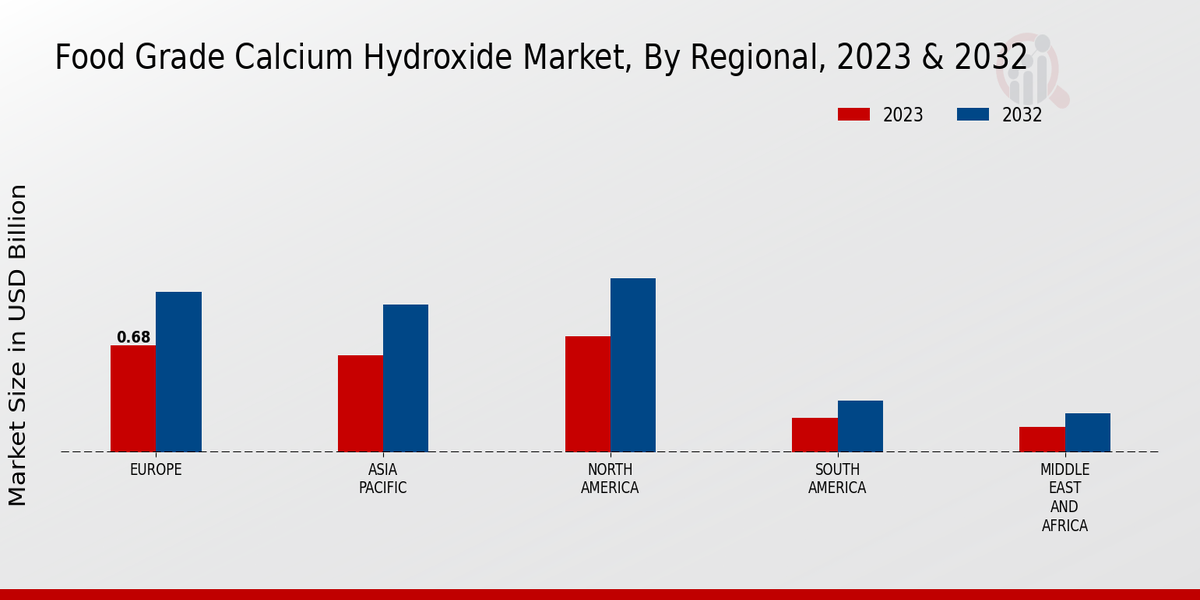 Food Grade Calcium Hydroxide Market, By Regional, 2023 & 2032

2023
2032

Market Size in USD Billion

0.68

EUROPE
ASIA PACIFIC
NORTH AMERICA
SOUTH AMERICA
MIDDLE EAST AND AFRICA