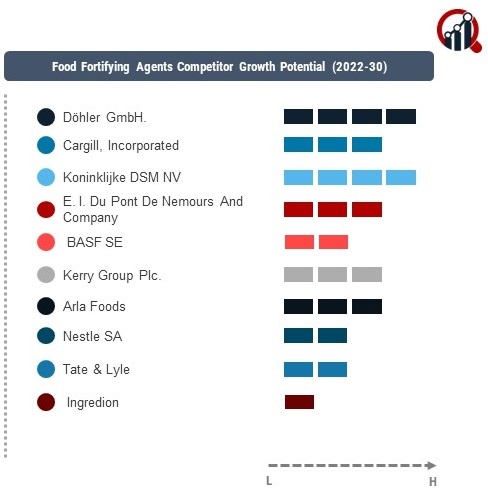 Food Fortifying Agents Competitor Growth Potential (2022-30)

Döhler GmbH.

Cargill, Incorporated

Koninklijke DSM NV

E. I. Du Pont De Nemours And Company

BASF SE

Kerry Group Plc.

Arla Foods

Nestle SA

Tate & Lyle

Ingredion

L

H