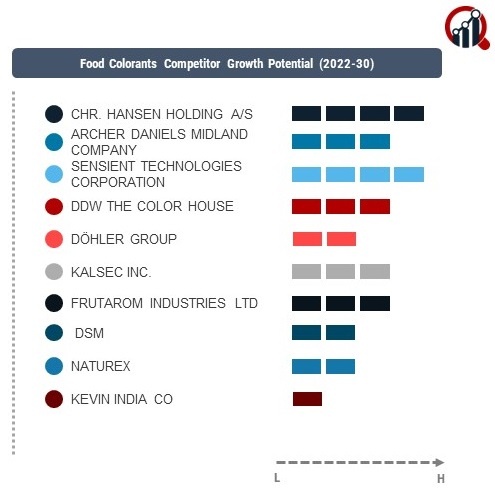 Food Colorants Competitor Growth Potential (2022-30)

CHR. HANSEN HOLDING A/S

ARCHER DANIELS MIDLAND COMPANY

SENSIENT TECHNOLOGIES CORPORATION

DDW THE COLOR HOUSE

DÖHLER GROUP

KALSEC INC.

FRUTAROM INDUSTRIES LTD

DSM

NATUREX

KEVIN INDIA CO

L

H