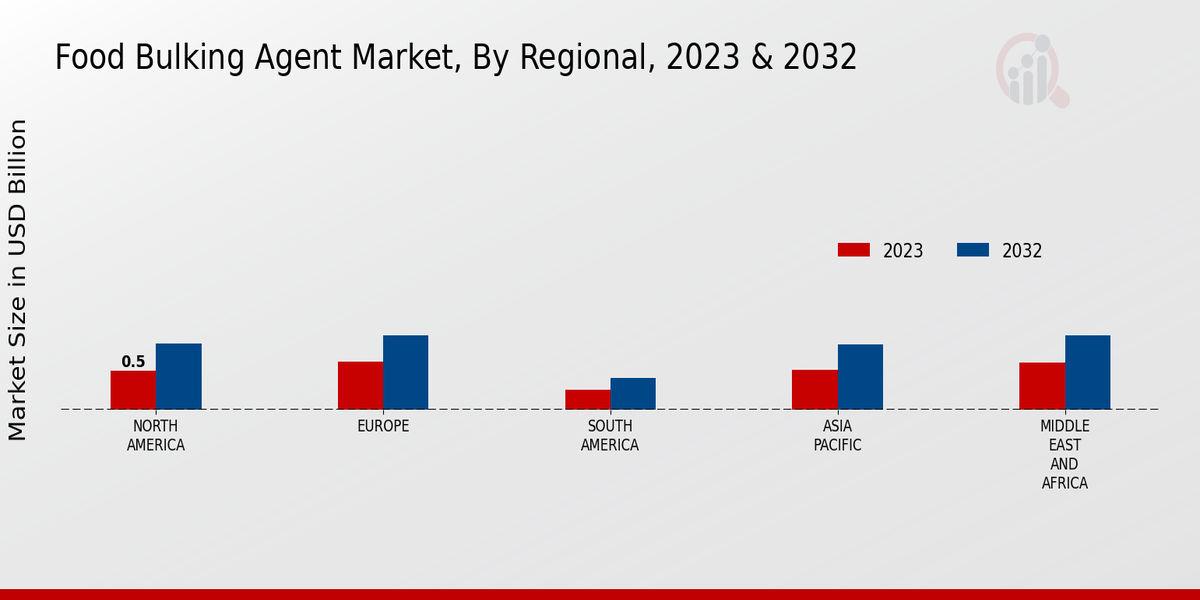 Food Bulking Agent Market, By Regional, 2023 & 2032

Market Size in USD Billion

2023
2032

0.5

NORTH AMERICA
EUROPE
SOUTH AMERICA
ASIA PACIFIC
MIDDLE EAST AND AFRICA