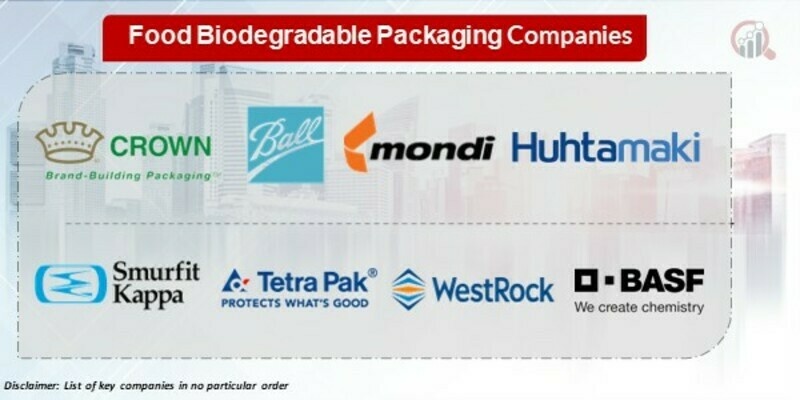 Food Biodegradable Packaging Companies

CROWN
Brand-Building Packaging™

Ball

mondi

Huhtamaki

Smurfit Kappa

Tetra Pak®
PROTECTS WHAT'S GOOD

WestRock

BASF
We create chemistry

Disclaimer: List of key companies in no particular order