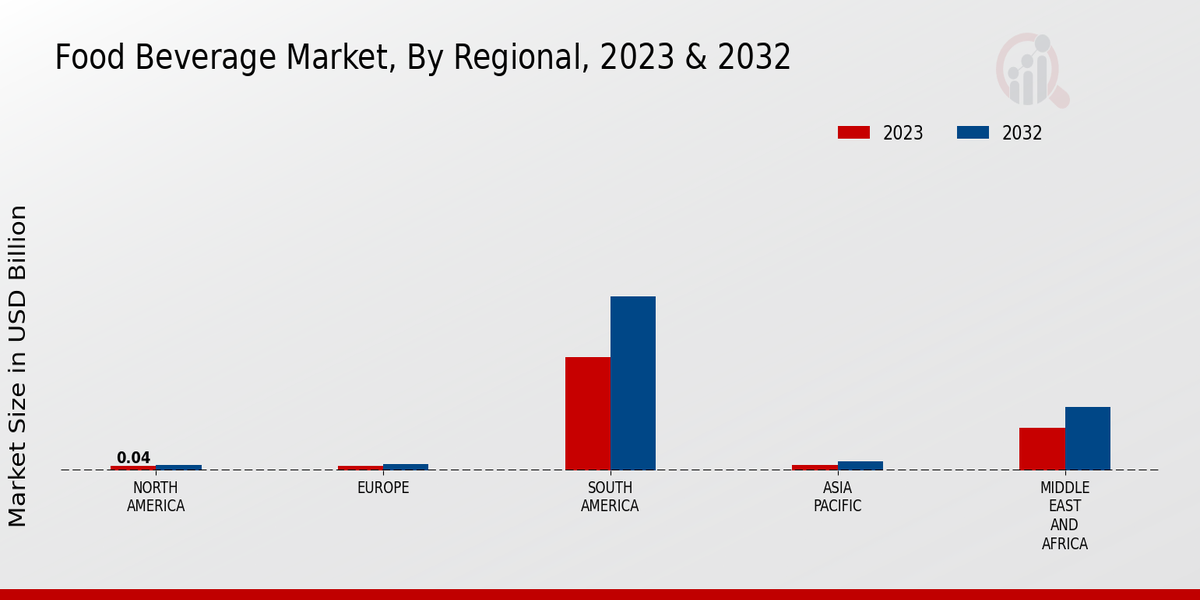 Food Beverage Market, By Regional, 2023 & 2032

2023 2032

Market Size in USD Billion

0.04

NORTH AMERICA

EUROPE

SOUTH AMERICA

ASIA PACIFIC

MIDDLE EAST AND AFRICA