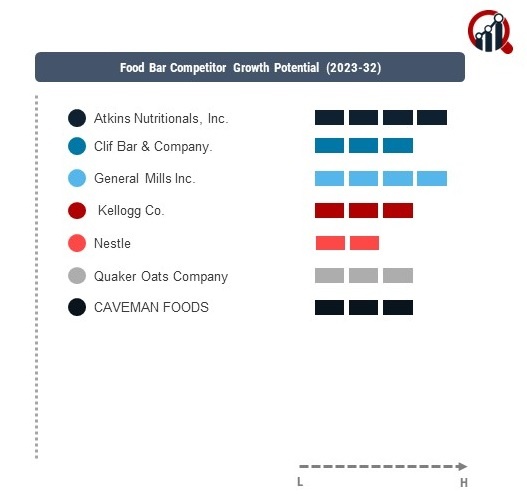 Food Bar Competitor Growth Potential (2023-32)

Atkins Nutritionals, Inc.
Clif Bar & Company.
General Mills Inc.
Kellogg Co.
Nestle
Quaker Oats Company
CAVEMAN FOODS

L
H