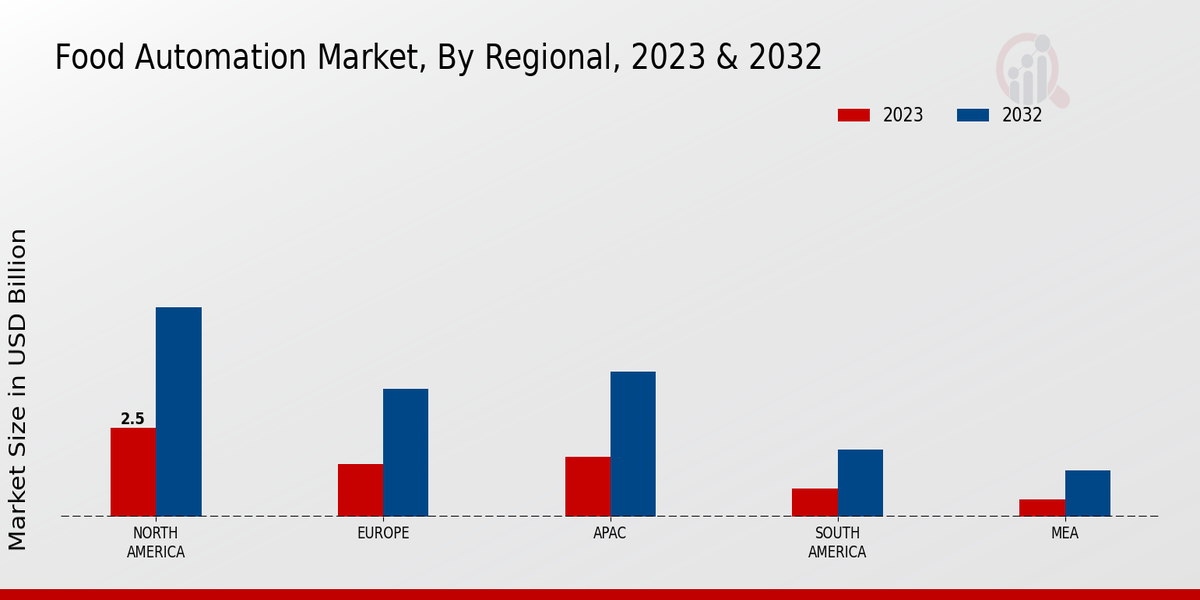 Food Automation Market, By Regional, 2023 & 2032

2023
2032

Market Size in USD Billion

2.5

NORTH AMERICA
EUROPE
APAC
SOUTH AMERICA
MEA