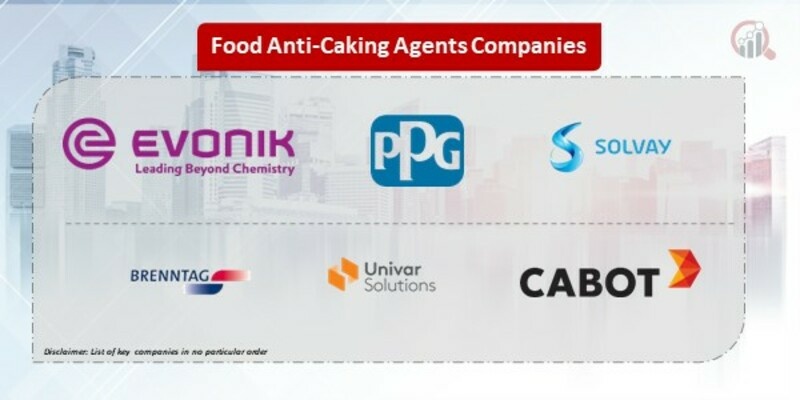 Food Anti-Caking Agents Companies

EVONIK
Leading Beyond Chemistry

PPG

SOLVAY

BRENNTAG

Univar
Solutions

CABOT

Disclaimer: List of key companies in no particular order