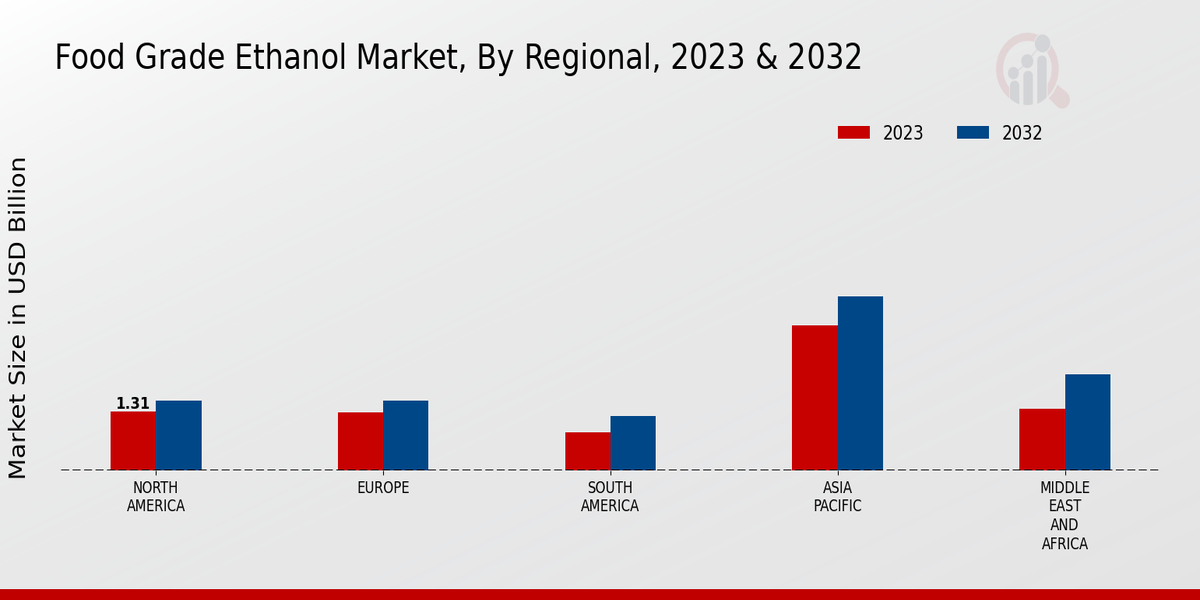 Food Grade Ethanol Market, By Regional, 2023 & 2032

2023
2032

Market Size in USD Billion

1.31

NORTH AMERICA
EUROPE
SOUTH AMERICA
ASIA PACIFIC
MIDDLE EAST AND AFRICA