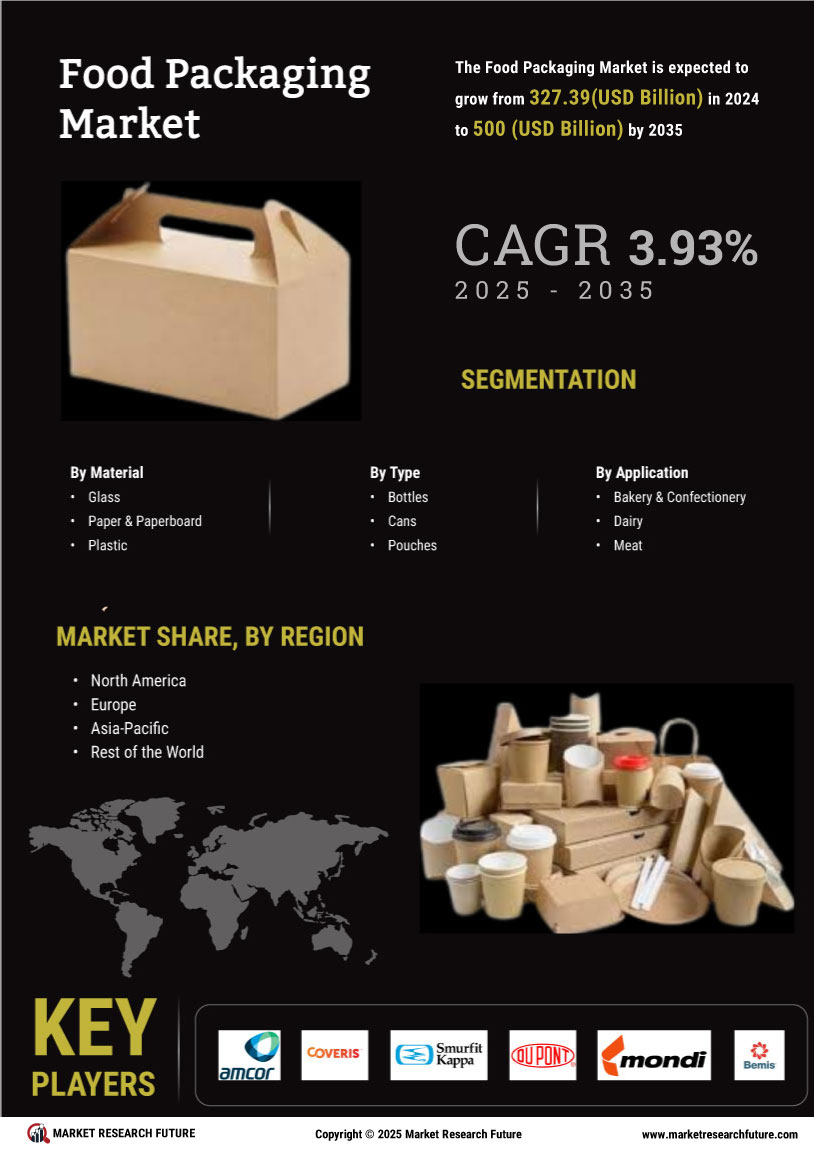 Food Packaging Market

The Food Packaging Market is expected to grow from 327.39(USD Billion) in 2024 to 500 (USD Billion) by 2035

CAGR 3.93%
2025 - 2035

SEGMENTATION

By Material
• Glass
• Paper & Paperboard
• Plastic

By Type
• Bottles
• Cans
• Pouches

By Application
• Bakery & Confectionery
• Dairy
• Meat

MARKET SHARE, BY REGION

• North America
• Europe
• Asia-Pacific
• Rest of the World

KEY PLAYERS

amcor
COVERIS
Smurfit Kappa
DUPONT
mondi
Bemis

MARKET RESEARCH FUTURE
Copyright © 2025 Market Research Future
www.marketresearchfuture.com