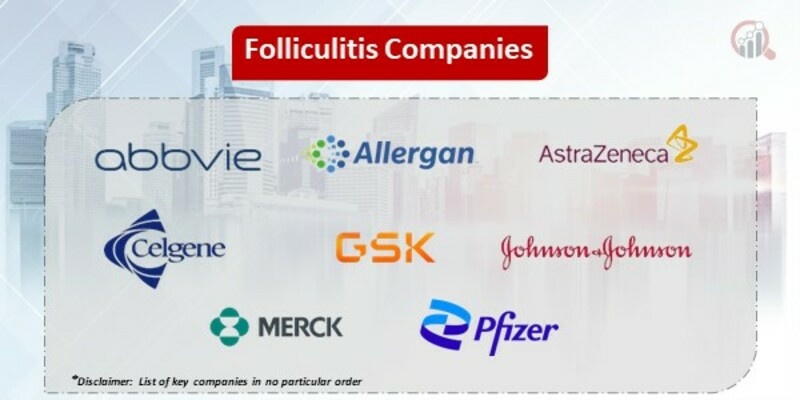 Folliculitis Companies

abbvie

Allergan

AstraZeneca

Celgene

GSK

Johnson&Johnson

MERCK

Pfizer

*Disclaimer: List of key companies in no particular order