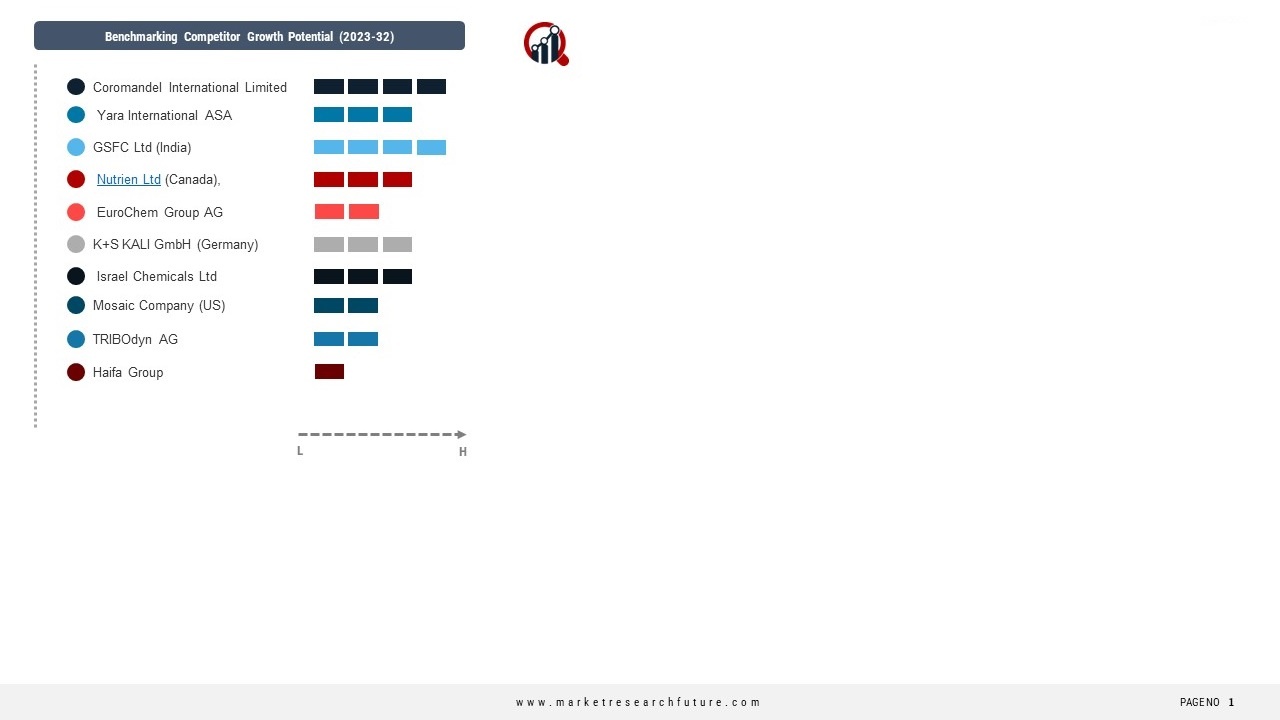 Benchmarking Competitor Growth Potential (2023-32)

Coromandel International Limited

Yara International ASA

GSFC Ltd (India)

Nutrien Ltd (Canada),

EuroChem Group AG

K+S KALI GmbH (Germany)

Israel Chemicals Ltd

Mosaic Company (US)

TRIBOdyn AG

Haifa Group

L

H

www.marketresearchfuture.com

PAGENO 1