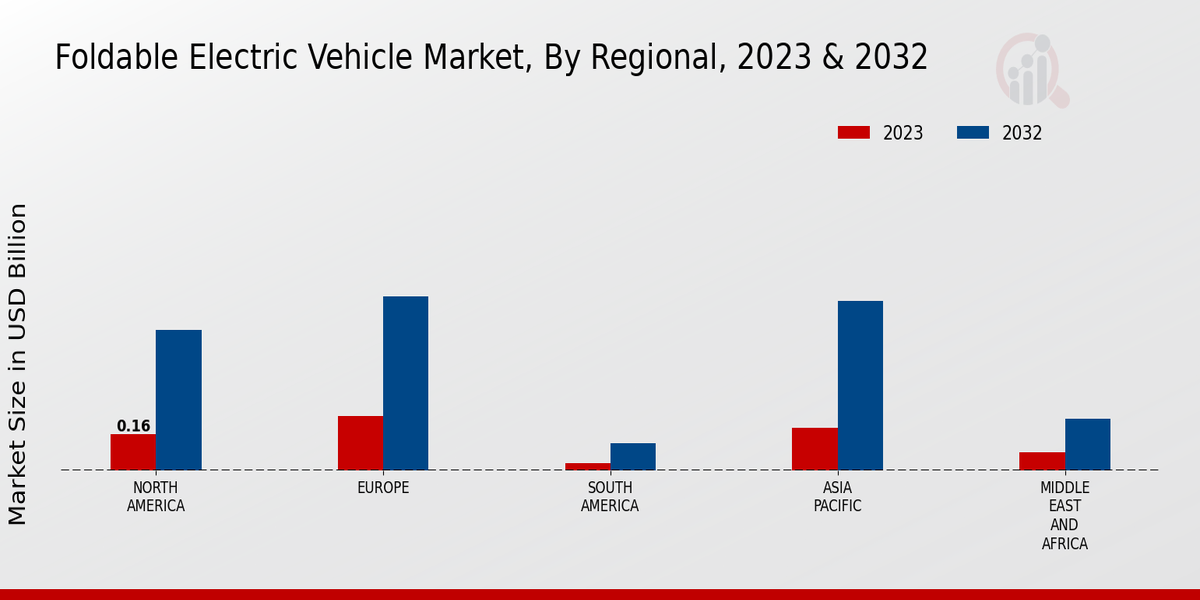 Foldable Electric Vehicle Market, By Regional, 2023 & 2032

2023
2032

Market Size in USD Billion

0.16

NORTH AMERICA
EUROPE
SOUTH AMERICA
ASIA PACIFIC
MIDDLE EAST AND AFRICA