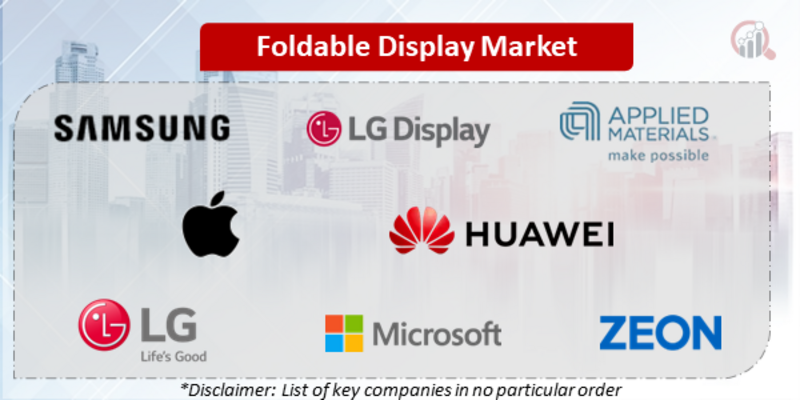 Foldable Display Market

SAMSUNG

LG Display

APPLIED MATERIALS
make possible

HUAWEI

LG
Life's Good

Microsoft

ZEON

*Disclaimer: List of key companies in no particular order