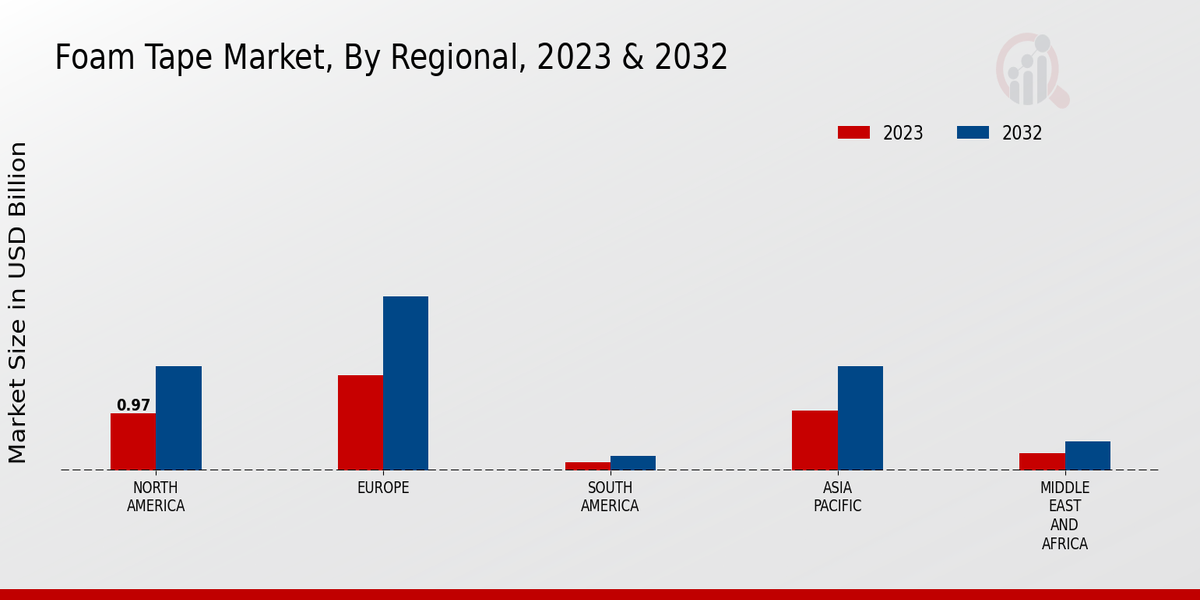 Foam Tape Market, By Regional, 2023 & 2032

2023
2032

Market Size in USD Billion

0.97

NORTH AMERICA

EUROPE

SOUTH AMERICA

ASIA PACIFIC

MIDDLE EAST AND AFRICA