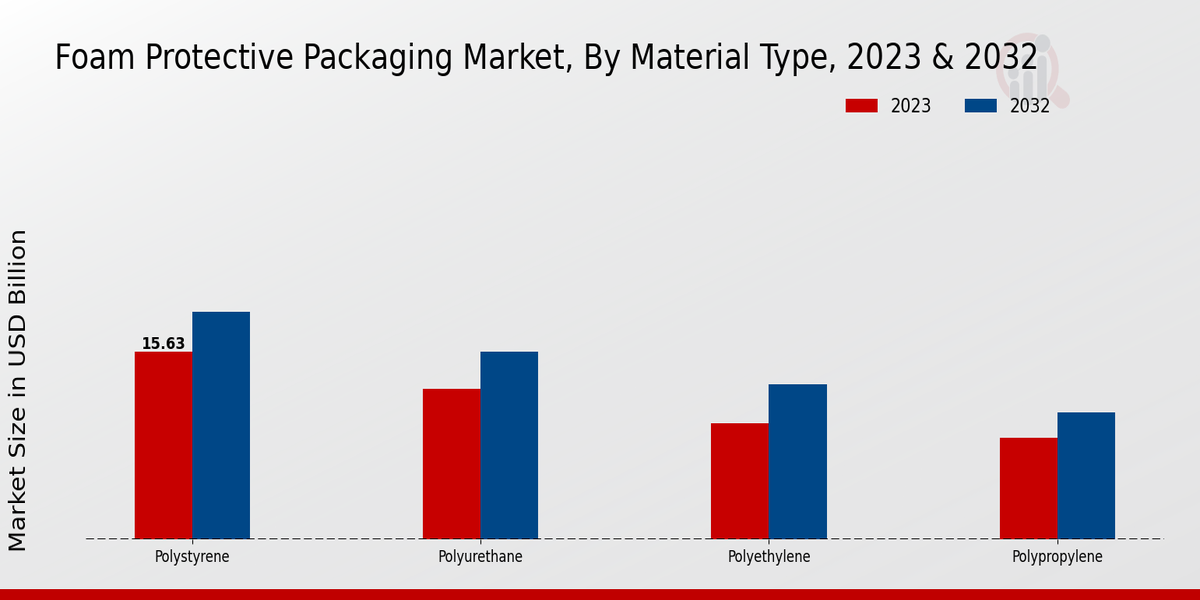 Foam Protective Packaging Market, By Material Type, 2023 & 2032

2023
2032

Market Size in USD Billion

15.63

Polystyrene
Polyurethane
Polyethylene
Polypropylene