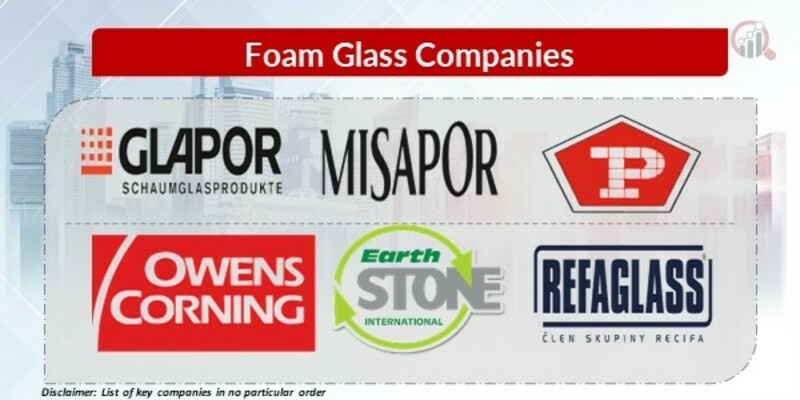 Foam Glass Companies

GLAPOR
SCHAUMGLASPRODUKTE

MISAPOR

P

OWENS CORNING

Earth STONE INTERNATIONAL

REFAGLASS
ČLEN SKUPINY RECIFA

Disclaimer: List of key companies in no particular order