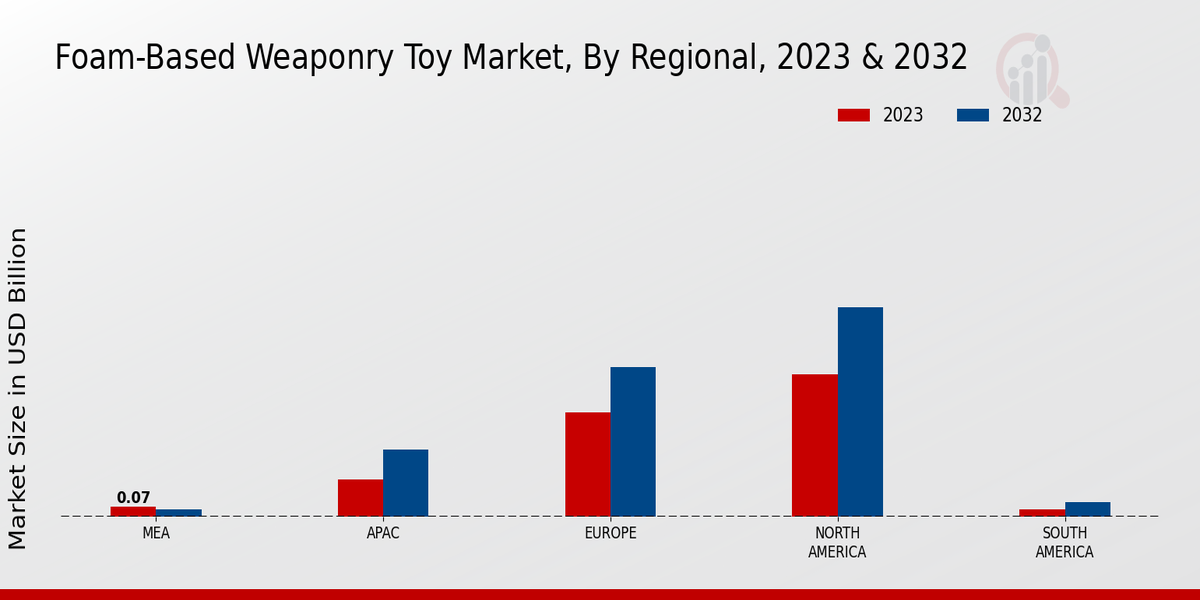 Foam-Based Weaponry Toy Market, By Regional, 2023 & 2032

2023 2032

Market Size in USD Billion

0.07

MEA

APAC

EUROPE

NORTH AMERICA

SOUTH AMERICA