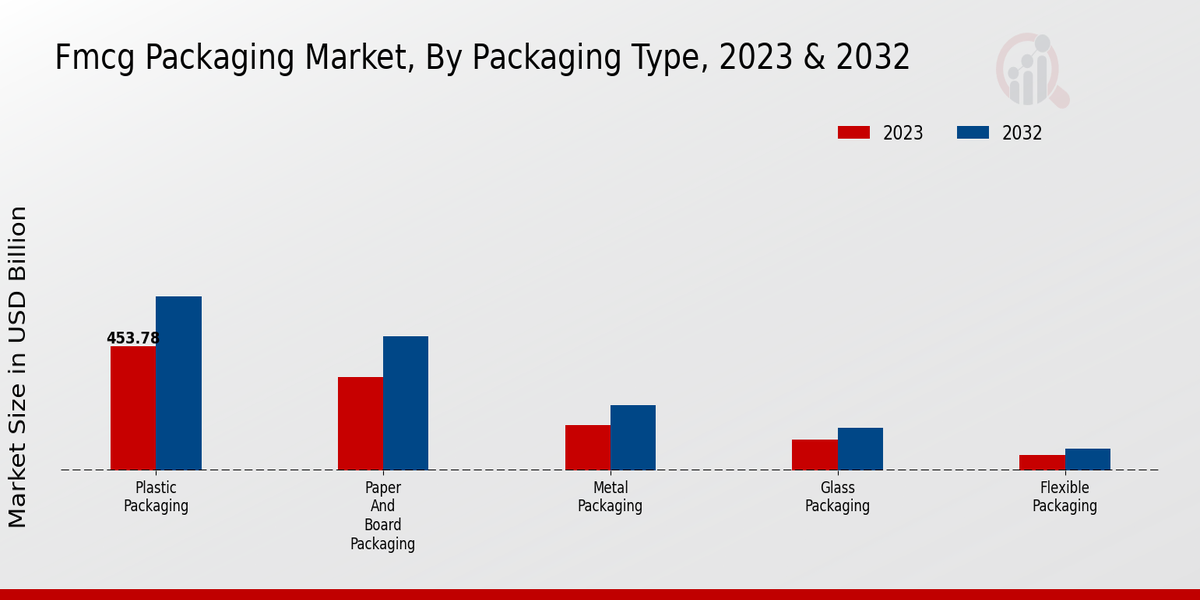 Fmcg Packaging Market, By Packaging Type, 2023 & 2032

2023
2032

Market Size in USD Billion

453.78

Plastic Packaging

Paper And Board Packaging

Metal Packaging

Glass Packaging

Flexible Packaging