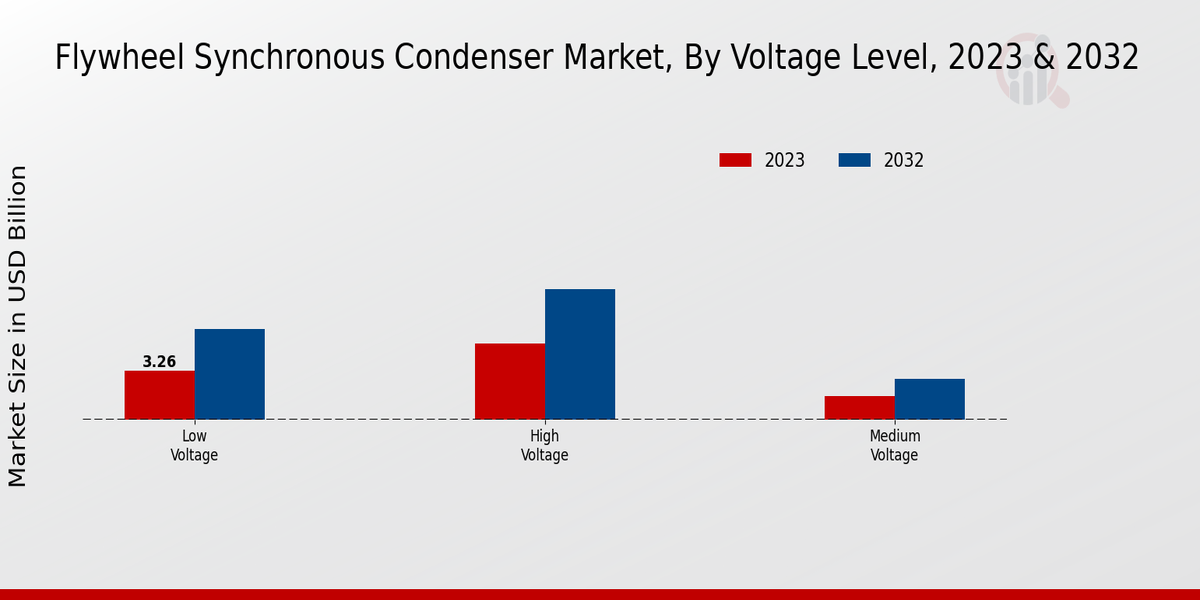 Flywheel Synchronous Condenser Market, By Voltage Level, 2023 & 2032

2023
2032

Market Size in USD Billion

3.26

Low Voltage

High Voltage

Medium Voltage