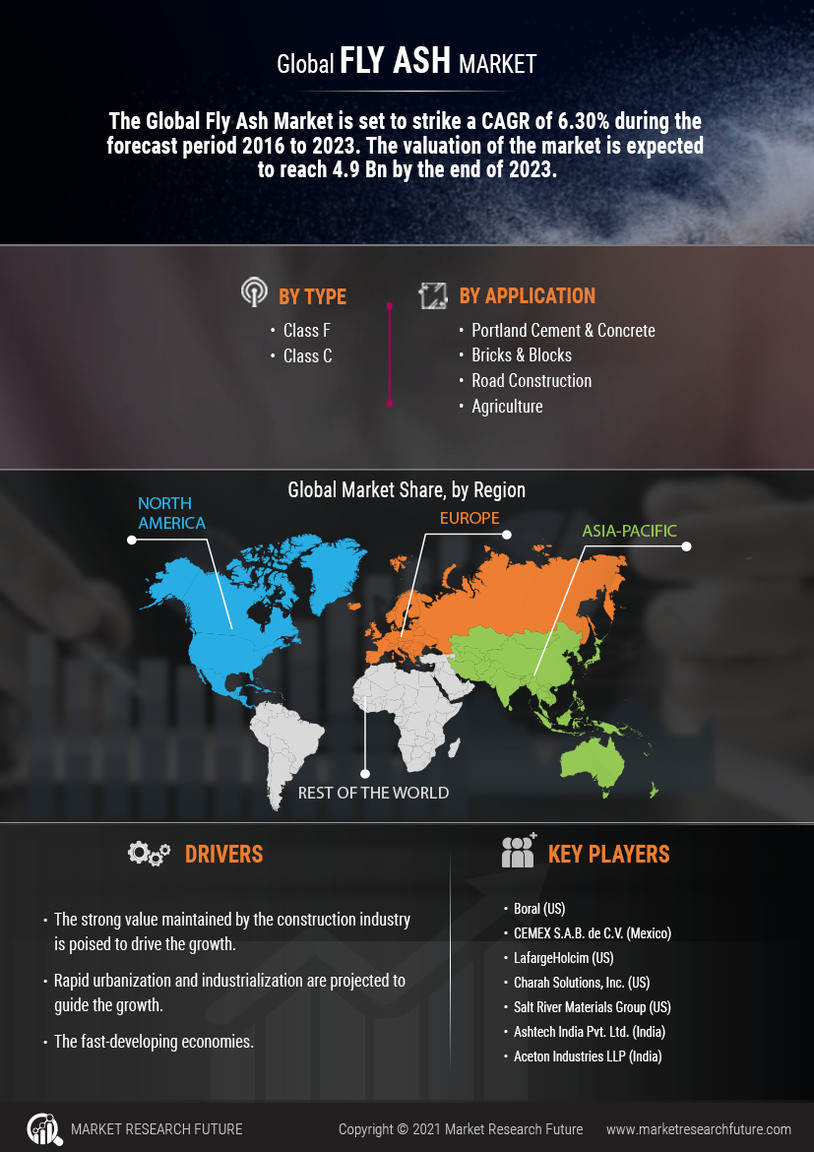 Global FLY ASH MARKET

The Global Fly Ash Market is set to strike a CAGR of 6.30% during the forecast period 2016 to 2023. The valuation of the market is expected to reach 4.9 Bn by the end of 2023.

BY TYPE
• Class F
• Class C

BY APPLICATION
• Portland Cement & Concrete
• Bricks & Blocks
• Road Construction
• Agriculture

Global Market Share, by Region

NORTH AMERICA

EUROPE

ASIA-PACIFIC

REST OF THE WORLD

DRIVERS

• The strong value maintained by the construction industry is poised to drive the growth.
• Rapid urbanization and industrialization are projected to guide the growth.
• The fast-developing economies.

KEY PLAYERS

• Boral (US)
• CEMEX S.A.B. de C.V. (Mexico)
• LafargeHolcim (US)
• Charah Solutions, Inc. (US)
• Salt River Materials Group (US)
• Ashtech India Pvt. Ltd. (India)
• Aceton Industries LLP (India)

MARKET RESEARCH FUTURE

Copyright © 2021 Market Research Future

www.marketresearchfuture.com