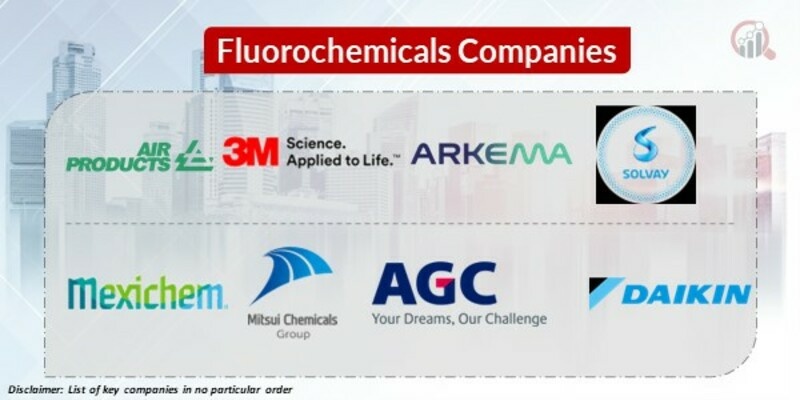 Fluorochemicals Companies

AIR PRODUCTS

3M Science. Applied to Life.™

ARKEMA

SOLVAY

Mexichem.

Mitsui Chemicals Group

AGC Your Dreams, Our Challenge

DAIKIN

Disclaimer: List of key companies in no particular order