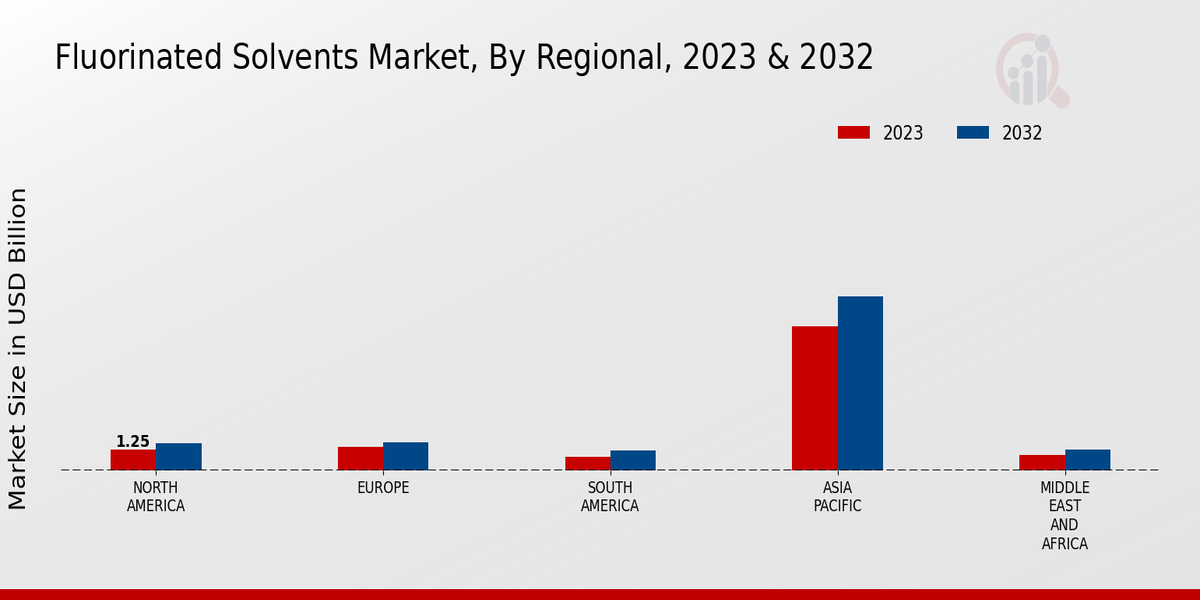 Fluorinated Solvents Market, By Regional, 2023 & 2032

2023 2032

Market Size in USD Billion

1.25

NORTH AMERICA

EUROPE

SOUTH AMERICA

ASIA PACIFIC

MIDDLE EAST AND AFRICA