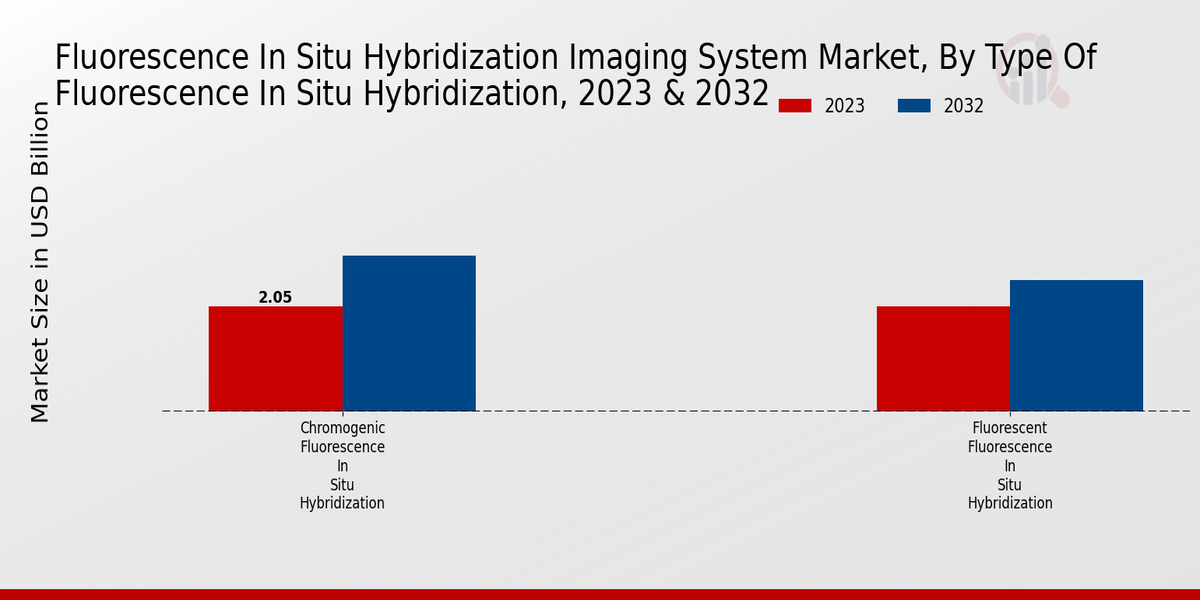 Fluorescence In Situ Hybridization Imaging System Market, By Type Of Fluorescence In Situ Hybridization, 2023 & 2032

2023
2032

Market Size in USD Billion

2.05

Chromogenic Fluorescence In Situ Hybridization

Fluorescent Fluorescence In Situ Hybridization