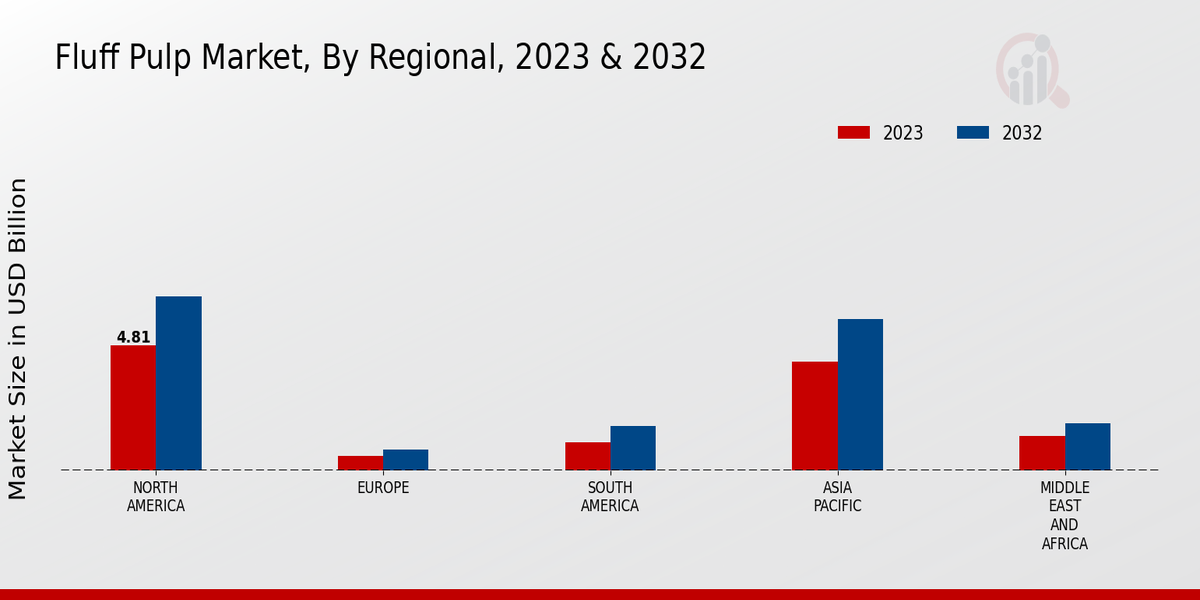 Fluff Pulp Market, By Regional, 2023 & 2032

2023 2032

Market Size in USD Billion

4.81

NORTH AMERICA

EUROPE

SOUTH AMERICA

ASIA PACIFIC

MIDDLE EAST AND AFRICA