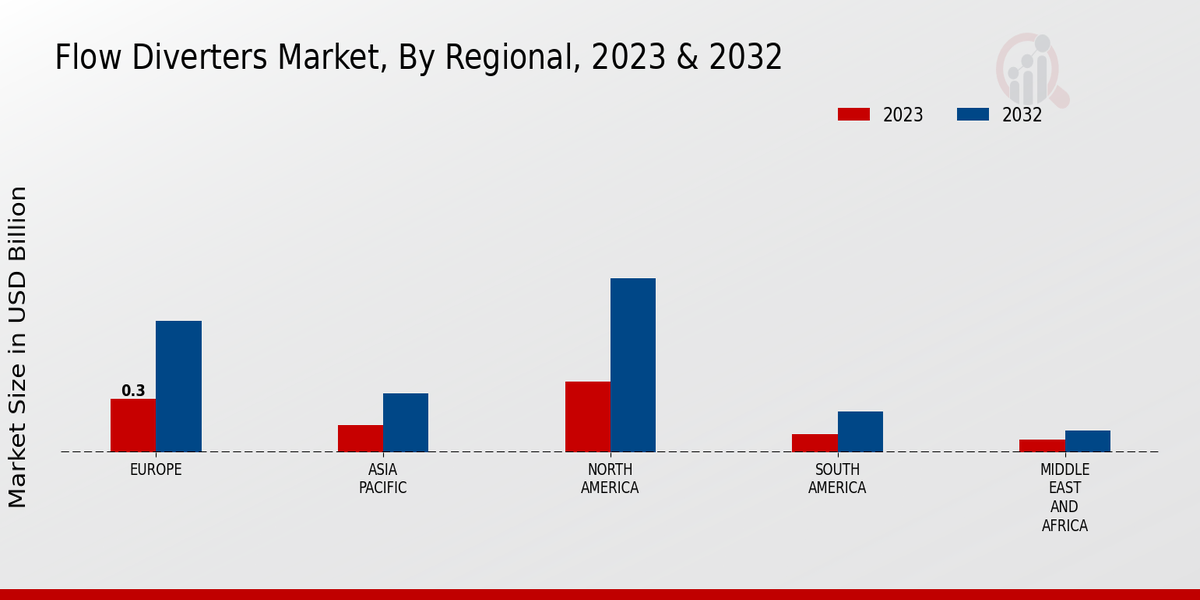 Flow Diverters Market, By Regional, 2023 & 2032

2023
2032

Market Size in USD Billion

0.3

EUROPE
ASIA PACIFIC
NORTH AMERICA
SOUTH AMERICA
MIDDLE EAST AND AFRICA