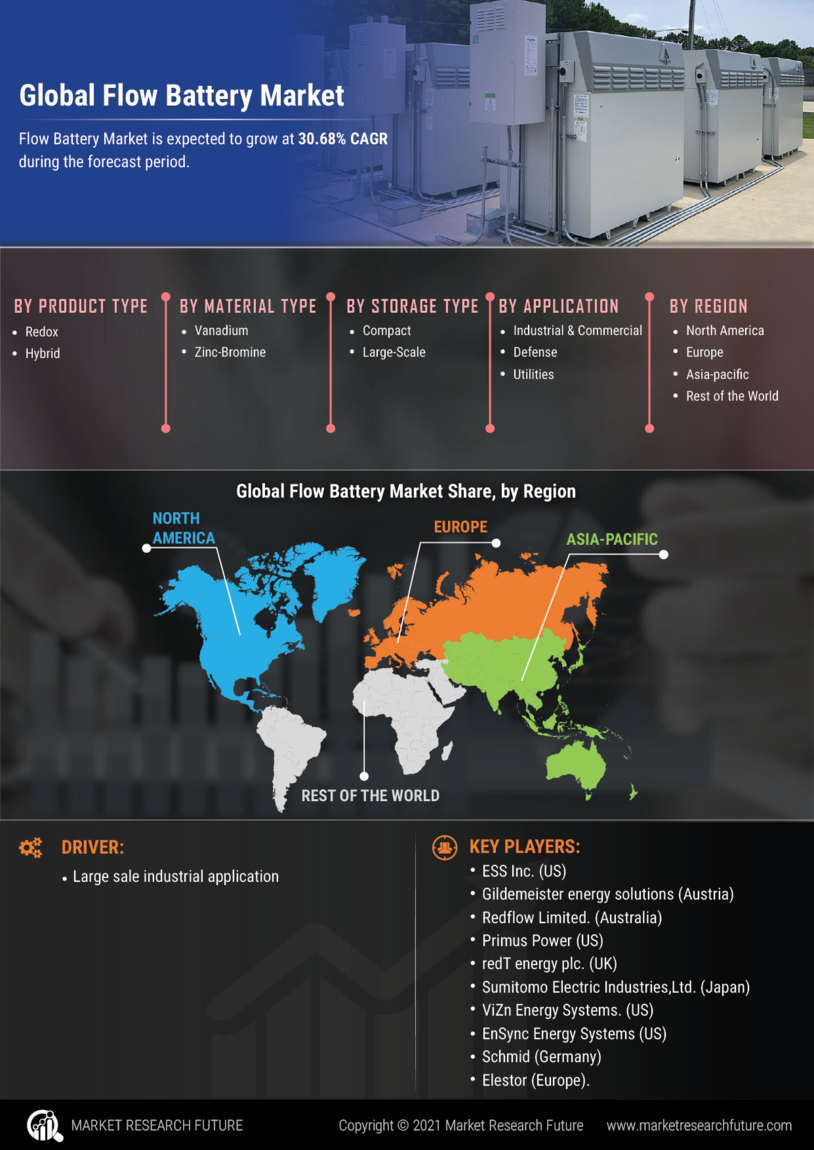 Global Flow Battery Market

Flow Battery Market is expected to grow at 30.68% CAGR during the forecast period.

BY PRODUCT TYPE
- Redox
- Hybrid

BY MATERIAL TYPE
- Vanadium
- Zinc-Bromine

BY STORAGE TYPE
- Compact
- Large-Scale

BY APPLICATION
- Industrial & Commercial
- Defense
- Utilities

BY REGION
- North America
- Europe
- Asia-pacific
- Rest of the World

Global Flow Battery Market Share, by Region

NORTH AMERICA

EUROPE

ASIA-PACIFIC

REST OF THE WORLD

DRIVER:
- Large sale industrial application

KEY PLAYERS:
- ESS Inc. (US)
- Gildemeister energy solutions (Austria)
- Redflow Limited. (Australia)
- Primus Power (US)
- redT energy plc. (UK)
- Sumitomo Electric Industries,Ltd. (Japan)
- ViZn Energy Systems. (US)
- EnSync Energy Systems (US)
- Schmid (Germany)
- Elestor (Europe).

MARKET RESEARCH FUTURE

Copyright © 2021 Market Research Future

www.marketresearchfuture.com