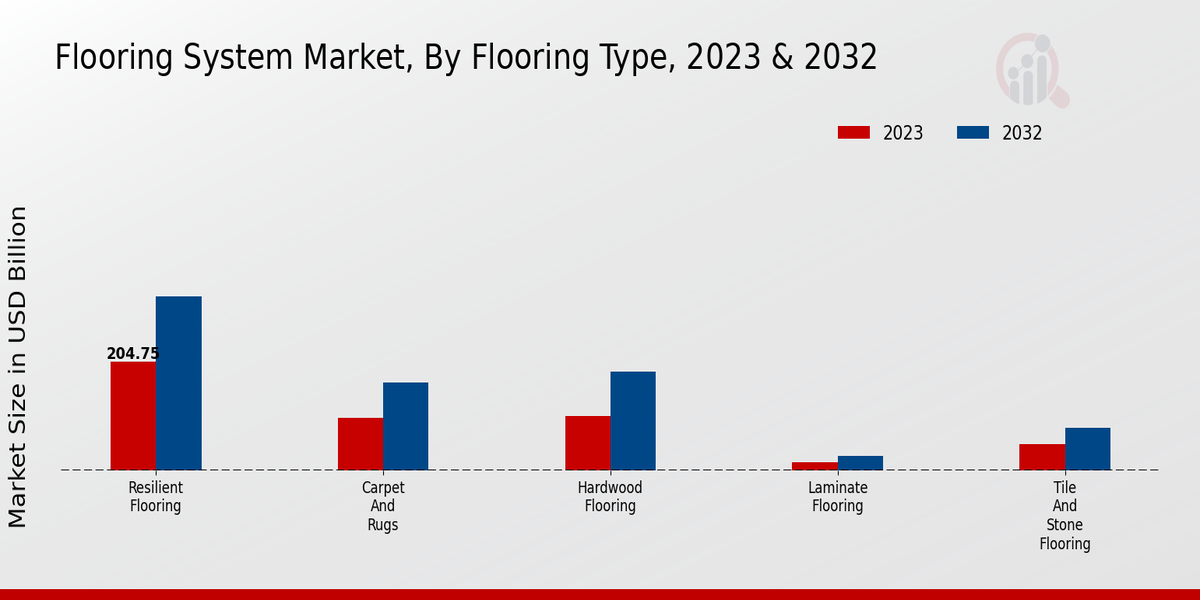 Flooring System Market, By Flooring Type, 2023 & 2032

2023 2032

Market Size in USD Billion

204.75

Resilient Flooring

Carpet And Rugs

Hardwood Flooring

Laminate Flooring

Tile And Stone Flooring