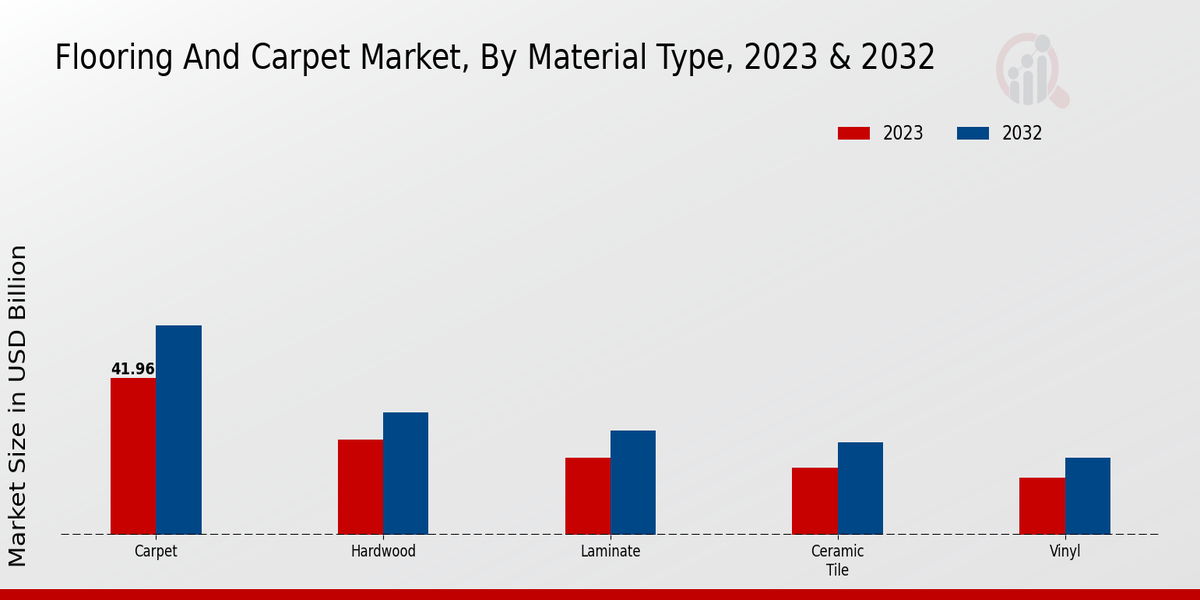 Flooring And Carpet Market, By Material Type, 2023 & 2032

2023
2032

Market Size in USD Billion

41.96

Carpet
Hardwood
Laminate
Ceramic Tile
Vinyl