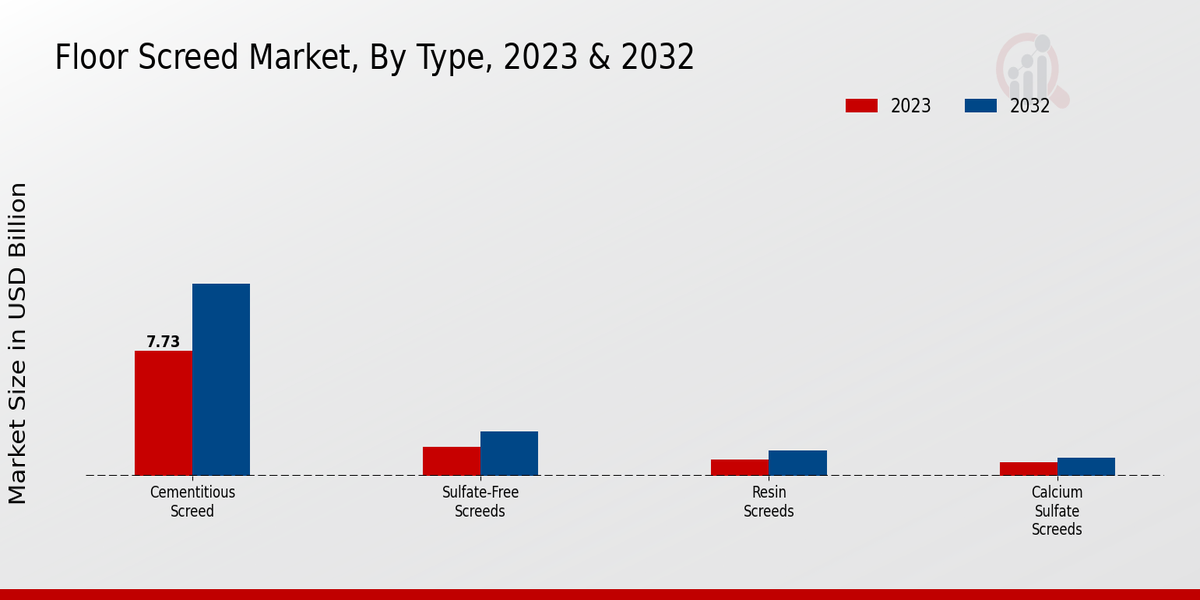 Floor Screed Market, By Type, 2023 & 2032

2023
2032

Market Size in USD Billion

7.73

Cementitious Screed

Sulfate-Free Screeds

Resin Screeds

Calcium Sulfate Screeds