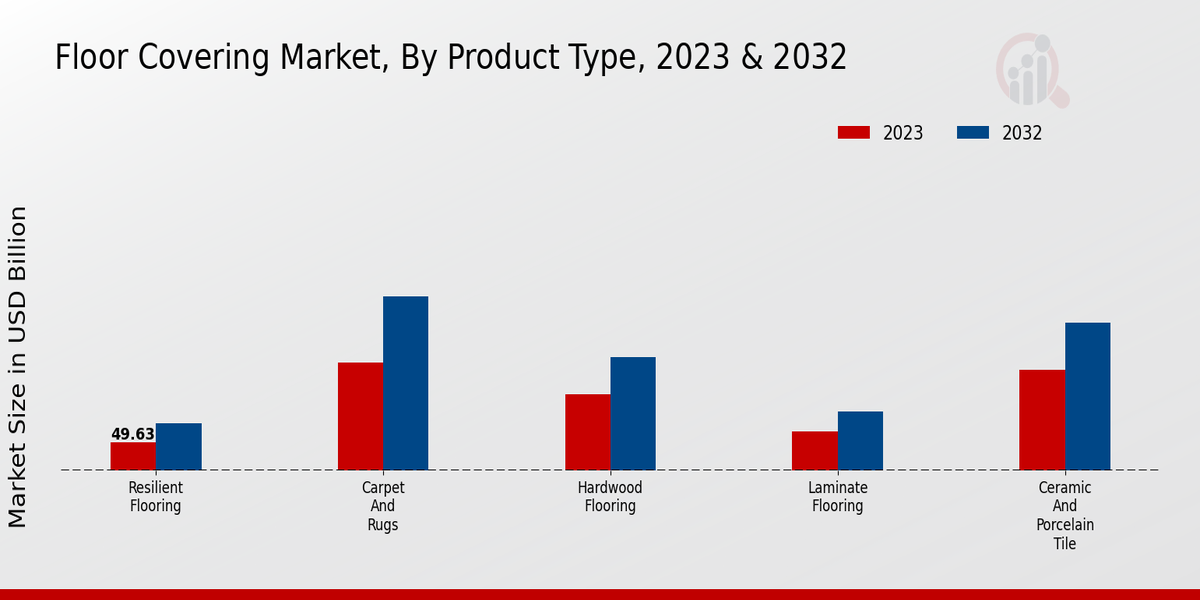 Floor Covering Market, By Product Type, 2023 & 2032

2023
2032

Market Size in USD Billion

49.63

Resilient Flooring

Carpet And Rugs

Hardwood Flooring

Laminate Flooring

Ceramic And Porcelain Tile