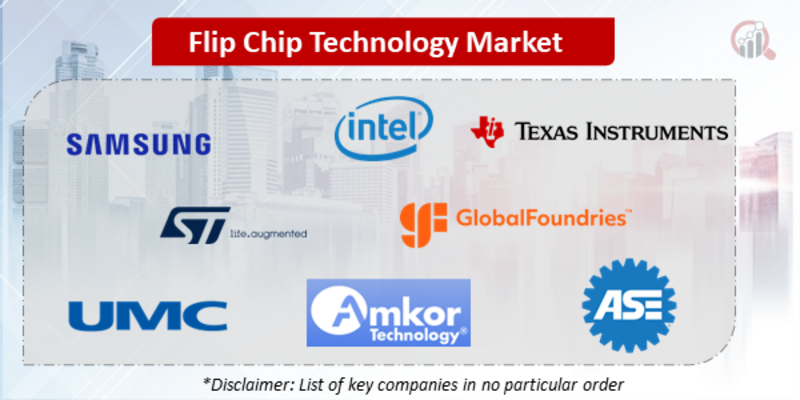 Flip Chip Technology Market

SAMSUNG

intel

TEXAS INSTRUMENTS

ST life.augmented

GlobalFoundries™

UMC

Amkor Technology®

ASE

*Disclaimer: List of key companies in no particular order