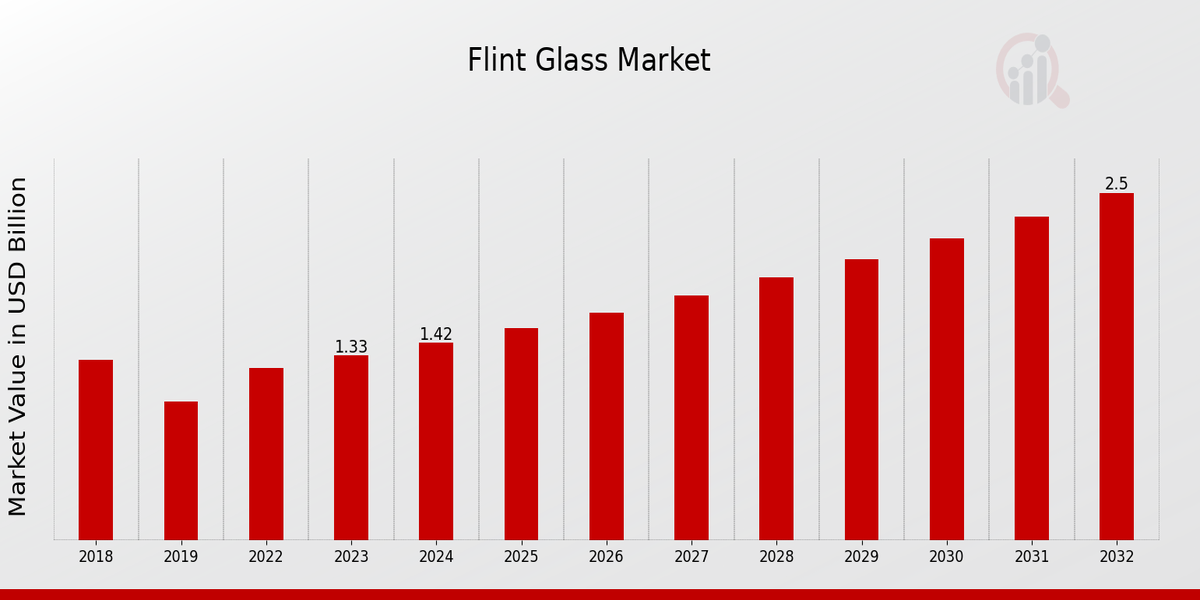 Flint Glass Market

Market Value in USD Billion

1.33
1.42
2.5

2018
2019
2022
2023
2024
2025
2026
2027
2028
2029
2030
2031
2032