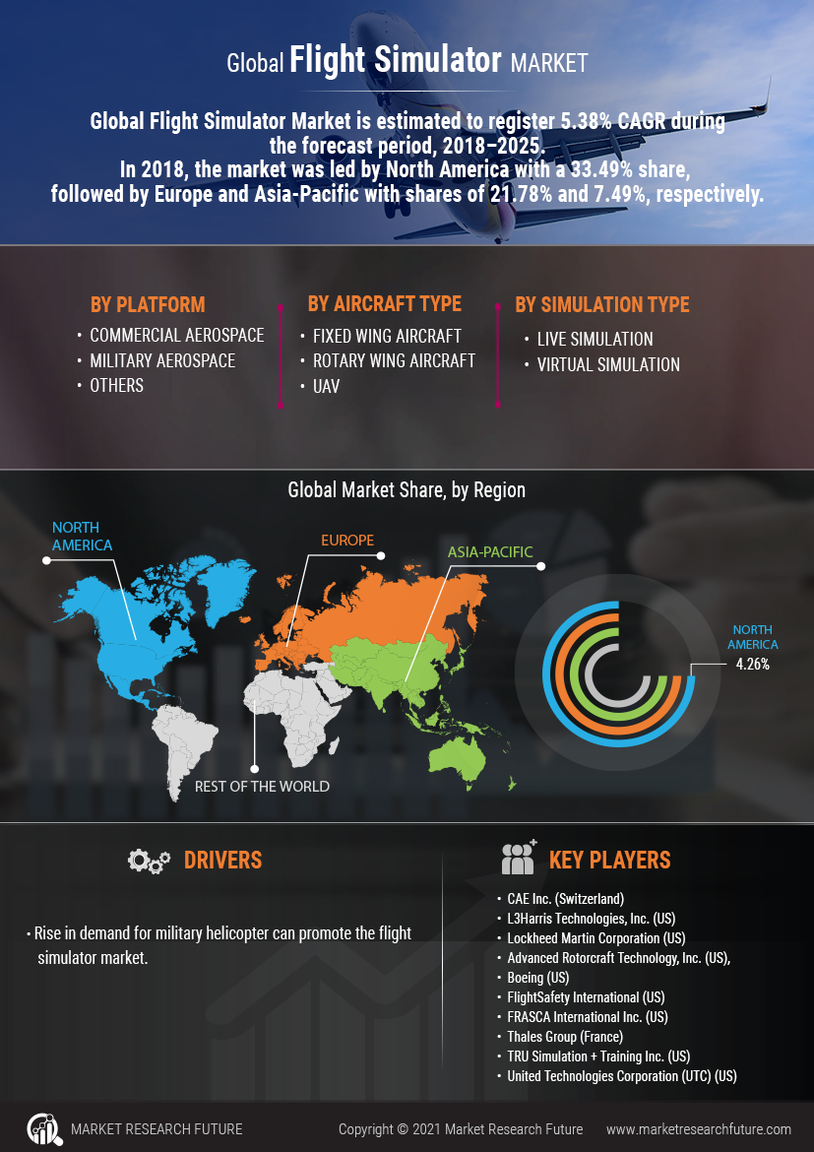 Global Flight Simulator MARKET

Global Flight Simulator Market is estimated to register 5.38% CAGR during the forecast period, 2018–2025.
In 2018, the market was led by North America with a 33.49% share, followed by Europe and Asia-Pacific with shares of 21.78% and 7.49%, respectively.

BY PLATFORM
• COMMERCIAL AEROSPACE
• MILITARY AEROSPACE
• OTHERS

BY AIRCRAFT TYPE
• FIXED WING AIRCRAFT
• ROTARY WING AIRCRAFT
• UAV

BY SIMULATION TYPE
• LIVE SIMULATION
• VIRTUAL SIMULATION

Global Market Share, by Region

NORTH AMERICA
EUROPE
ASIA-PACIFIC
REST OF THE WORLD

NORTH AMERICA
4.26%

DRIVERS

• Rise in demand for military helicopter can promote the flight simulator market.

KEY PLAYERS

• CAE Inc. (Switzerland)
• L3Harris Technologies, Inc. (US)
• Lockheed Martin Corporation (US)
• Advanced Rotorcraft Technology, Inc. (US),
• Boeing (US)
• FlightSafety International (US)
• FRASCA International Inc. (US)
• Thales Group (France)
• TRU Simulation + Training Inc. (US)
• United Technologies Corporation (UTC) (US)

MARKET RESEARCH FUTURE
Copyright © 2021 Market Research Future
www.marketresearchfuture.com