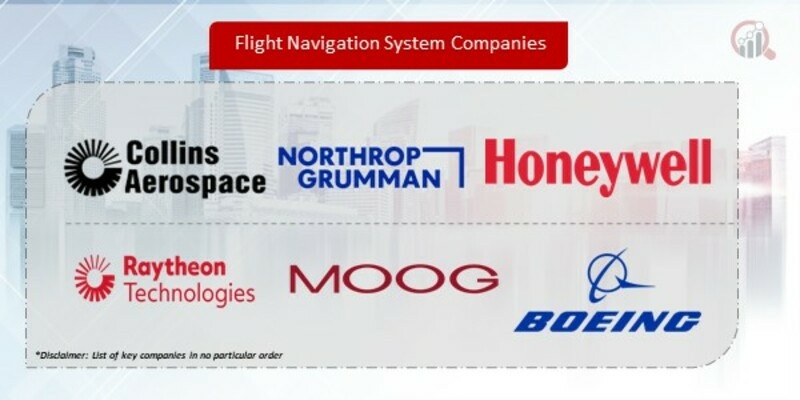 Flight Navigation System Companies

Collins Aerospace

NORTHROP GRUMMAN

Honeywell

Raytheon Technologies

MOOG

BOEING

*Disclaimer: List of key companies in no particular order