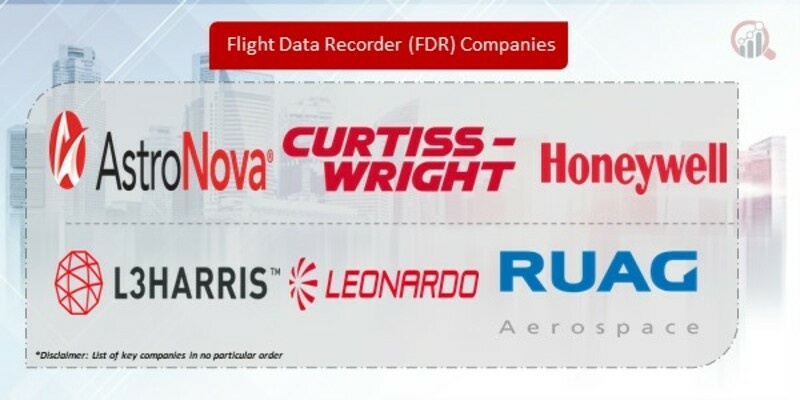 Flight Data Recorder (FDR) Companies

AstroNova®

CURTISS - WRIGHT

Honeywell

L3HARRIS™

LEONARDO

RUAG

Aerospace

*Disclaimer: List of key companies in no particular order