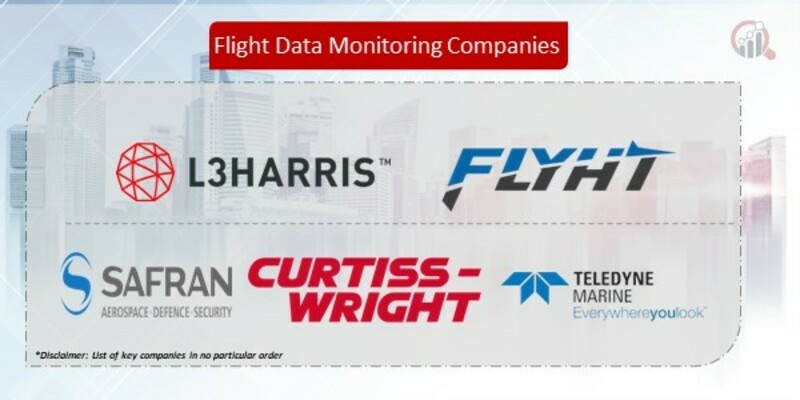 Flight Data Monitoring Companies

L3HARRIS™

FLYHT

SAFRAN
AEROSPACE·DEFENCE·SECURITY

CURTISS-WRIGHT

TELEDYNE
MARINE
Everywhereyoulook™

*Disclaimer: List of key companies in no particular order