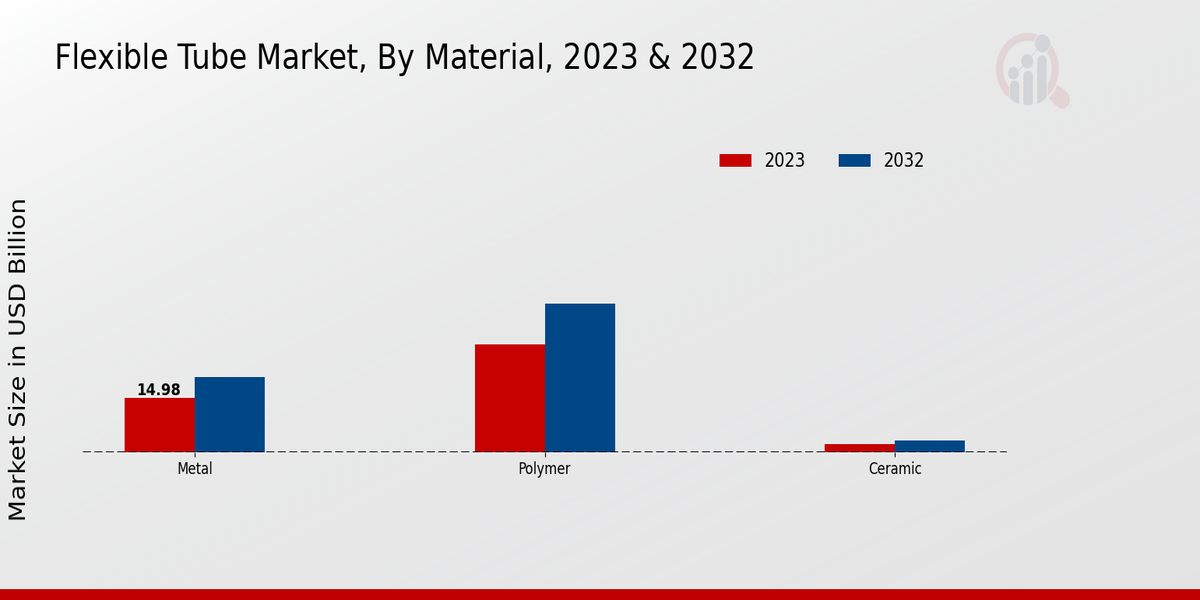 Flexible Tube Market, By Material, 2023 & 2032

2023 2032

Market Size in USD Billion

14.98

Metal

Polymer

Ceramic