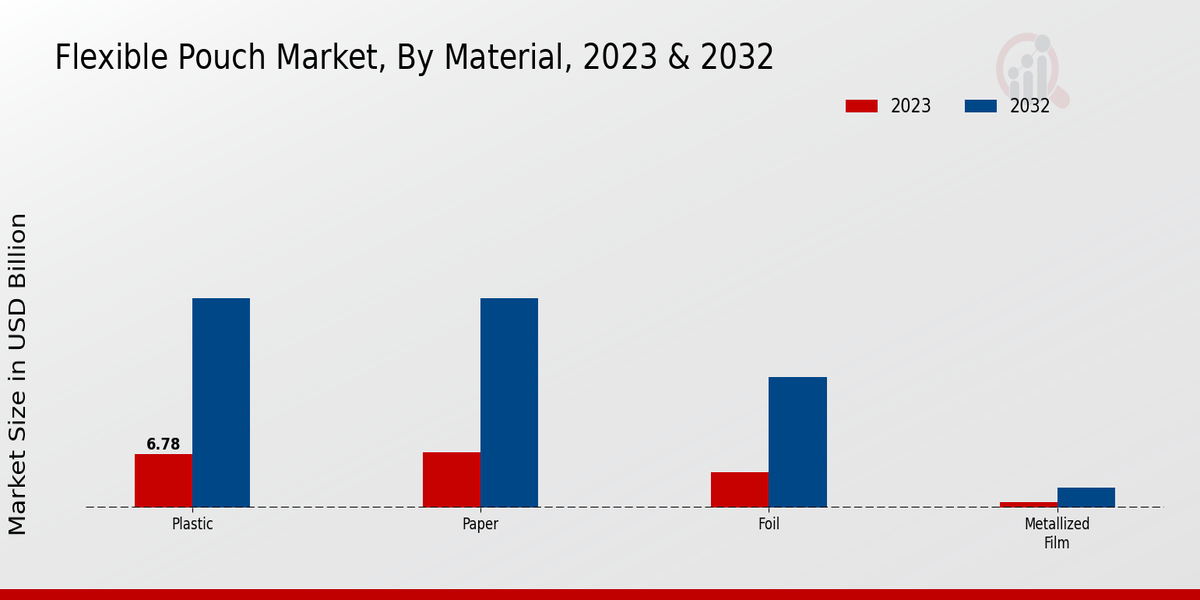 Flexible Pouch Market, By Material, 2023 & 2032

2023 2032

Market Size in USD Billion

6.78

Plastic

Paper

Foil

Metallized Film