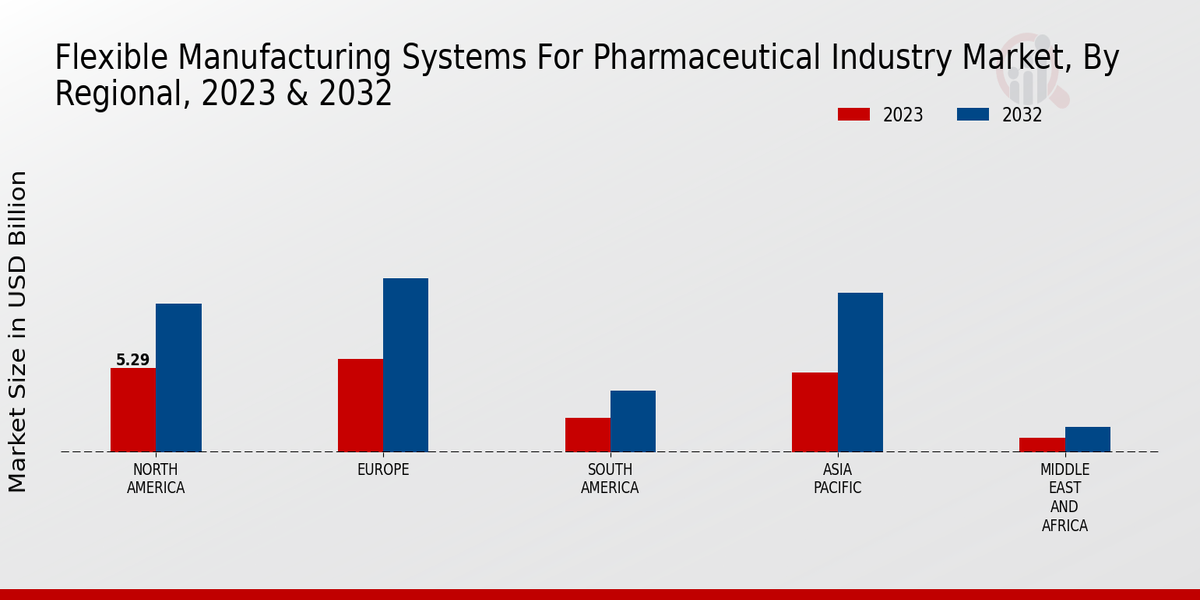 Flexible Manufacturing Systems For Pharmaceutical Industry Market, By Regional, 2023 & 2032

2023
2032

Market Size in USD Billion

5.29

NORTH AMERICA
EUROPE
SOUTH AMERICA
ASIA PACIFIC
MIDDLE EAST AND AFRICA