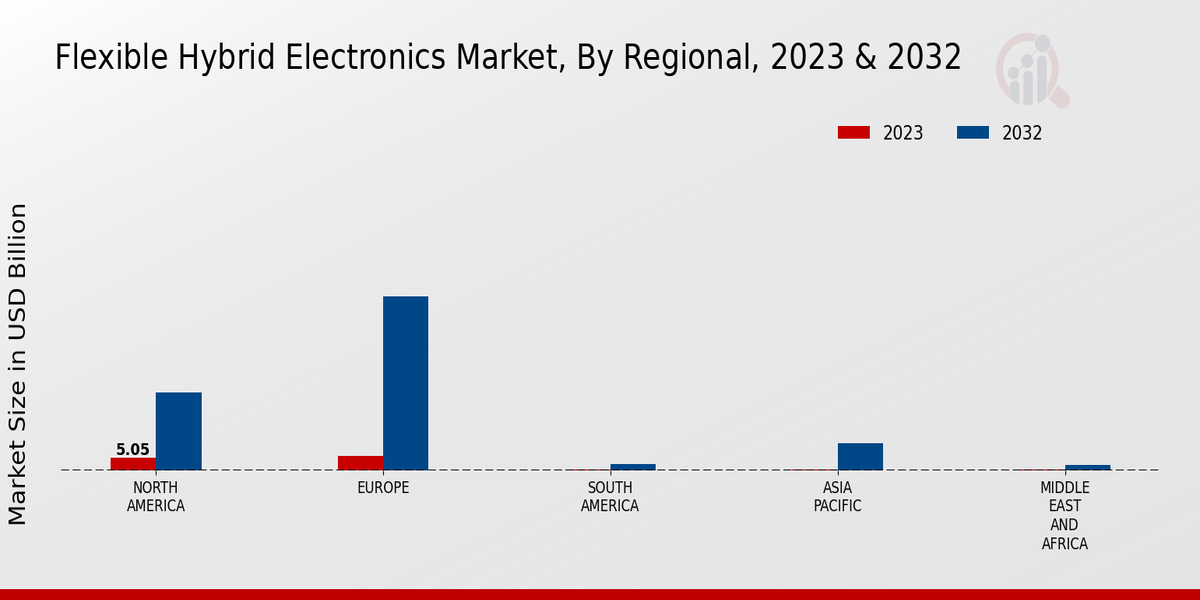 Flexible Hybrid Electronics Market, By Regional, 2023 & 2032

2023
2032

Market Size in USD Billion

5.05

NORTH AMERICA
EUROPE
SOUTH AMERICA
ASIA PACIFIC
MIDDLE EAST AND AFRICA