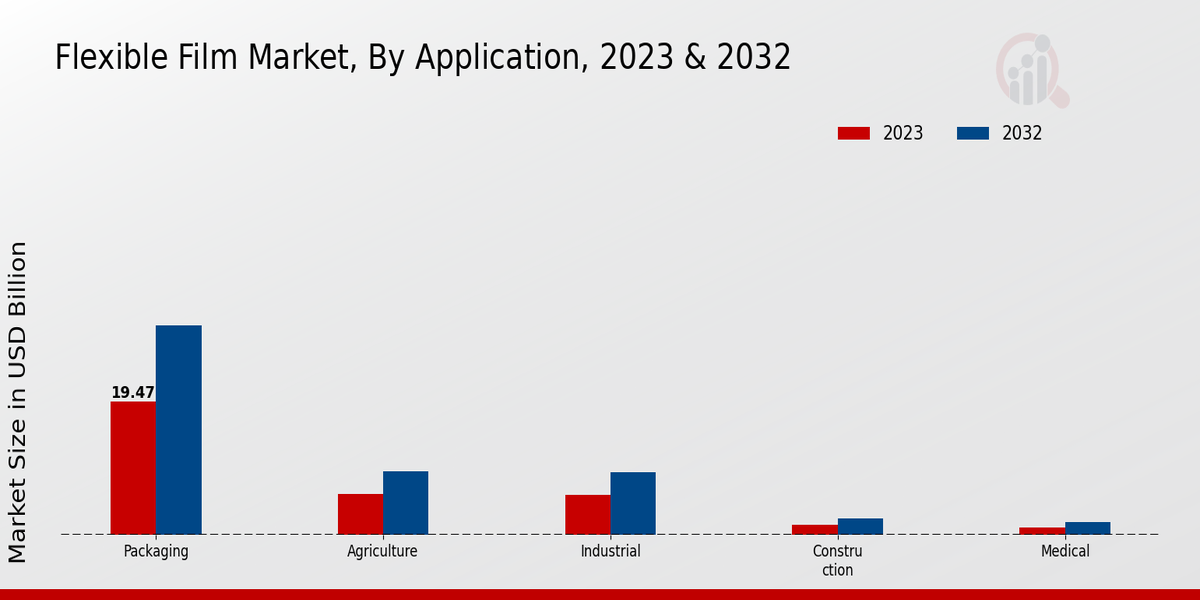 Flexible Film Market, By Application, 2023 & 2032

2023 2032

Market Size in USD Billion

19.47

Packaging

Agriculture

Industrial

Constru ction

Medical