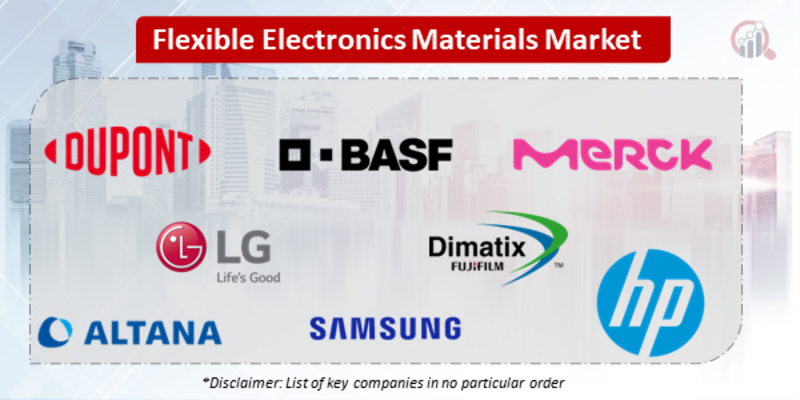 Flexible Electronics Materials Market

DUPONT

BASF

MERCK

LG
Life's Good

Dimatix
FUJIFILM
™

ALTANA

SAMSUNG

hp

*Disclaimer: List of key companies in no particular order