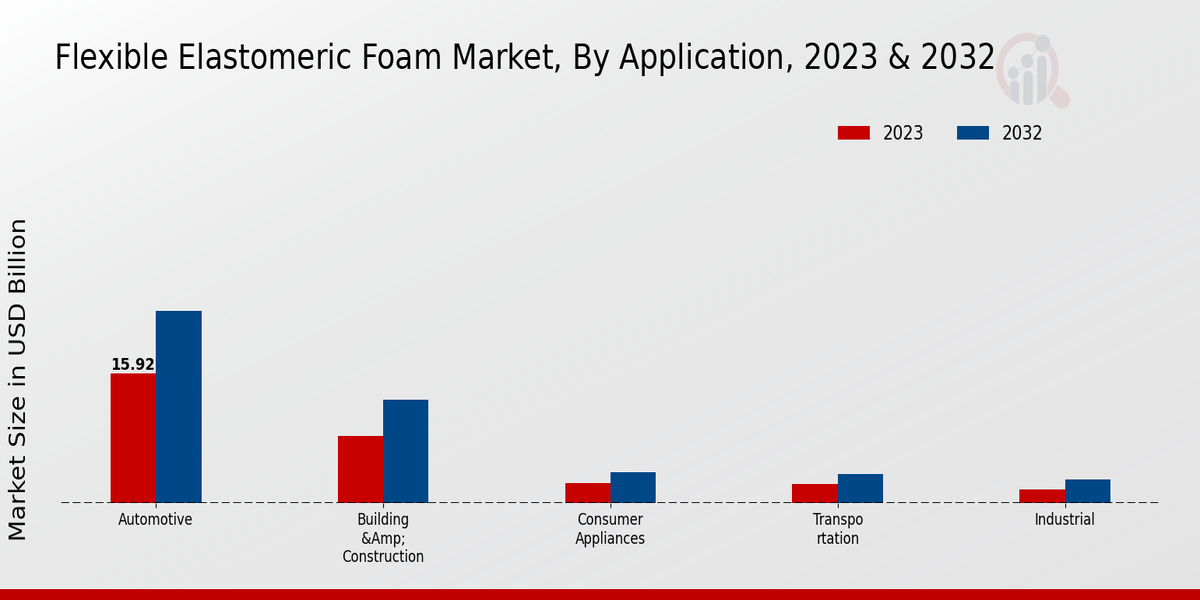 Flexible Elastomeric Foam Market, By Application, 2023 & 2032

2023
2032

Market Size in USD Billion

15.92

Automotive

Building &Amp; Construction

Consumer Appliances

Transpo rtation

Industrial