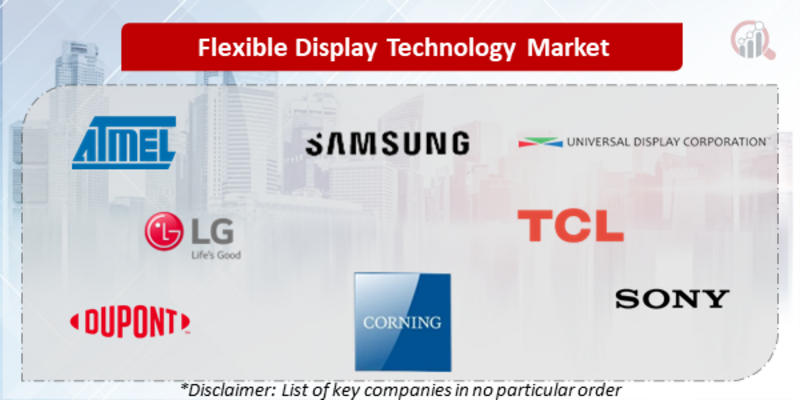 Flexible Display Technology Market

ATMEL

SAMSUNG

UNIVERSAL DISPLAY CORPORATION

LG
Life's Good

TCL

DUPONT

CORNING

SONY

*Disclaimer: List of key companies in no particular order