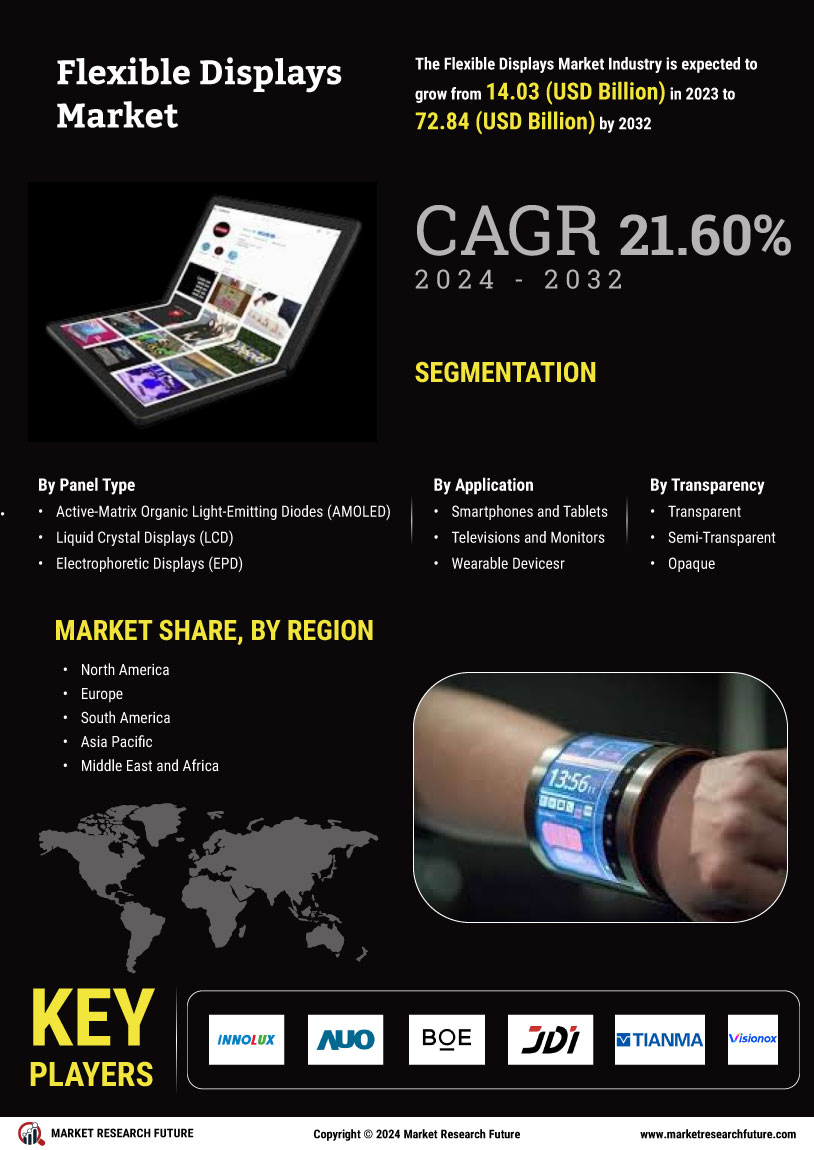 Flexible Displays Market

The Flexible Displays Market Industry is expected to grow from 14.03 (USD Billion) in 2023 to 72.84 (USD Billion) by 2032

CAGR 21.60%
2024 - 2032

SEGMENTATION

By Panel Type
• Active-Matrix Organic Light-Emitting Diodes (AMOLED)
• Liquid Crystal Displays (LCD)
• Electrophoretic Displays (EPD)

By Application
• Smartphones and Tablets
• Televisions and Monitors
• Wearable Devicesr

By Transparency
• Transparent
• Semi-Transparent
• Opaque

MARKET SHARE, BY REGION
• North America
• Europe
• South America
• Asia Pacific
• Middle East and Africa

13:56

KEY PLAYERS

INNOLUX
AUO
BOE
JDI
TIANMA
Visionox

MARKET RESEARCH FUTURE
Copyright © 2024 Market Research Future
www.marketresearchfuture.com