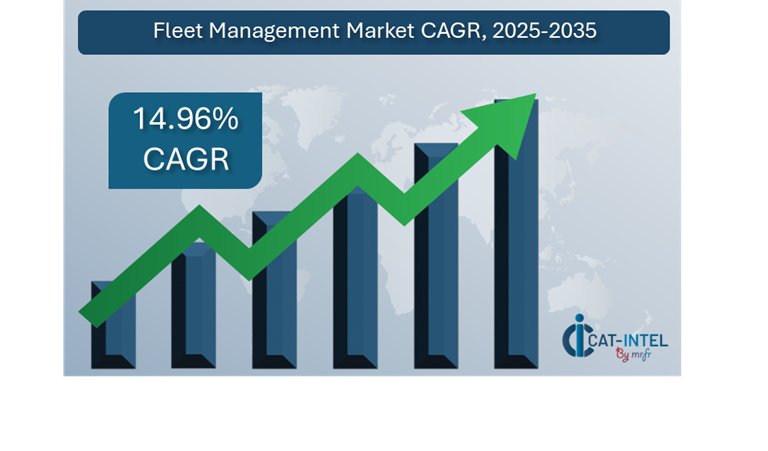 Fleet Management Market CAGR, 2025-2035

14.96%
CAGR

CAT-INTEL
By mrfr